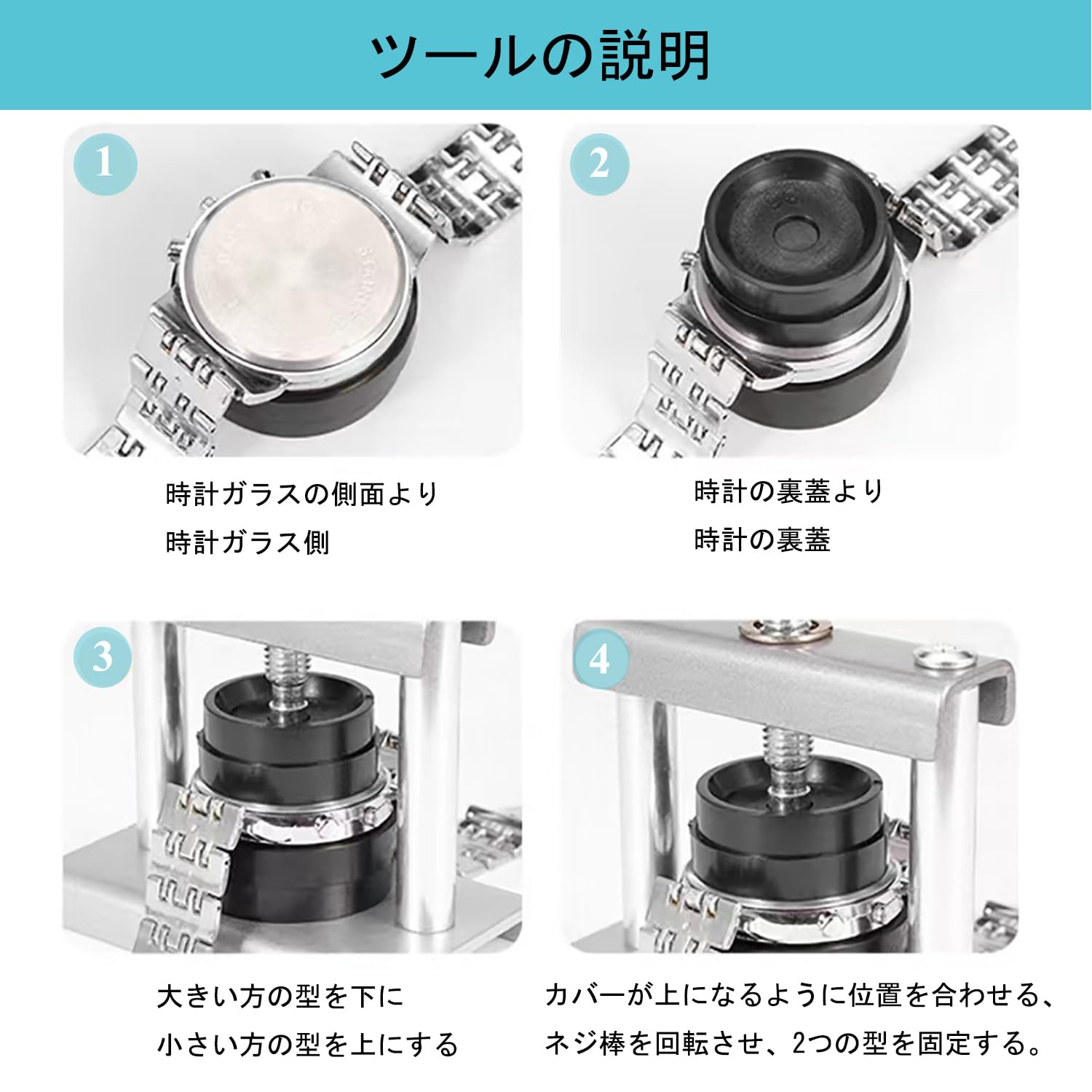 ツールの説明

1

時計ガラスの側面より
時計ガラス側

2

時計の裏蓋より
時計の裏蓋

3

大きい方の型を下に
小さい方の型を上にする

4

カバーが上になるように位置を合わせる、
ネジ棒を回転させ、2つの型を固定する。