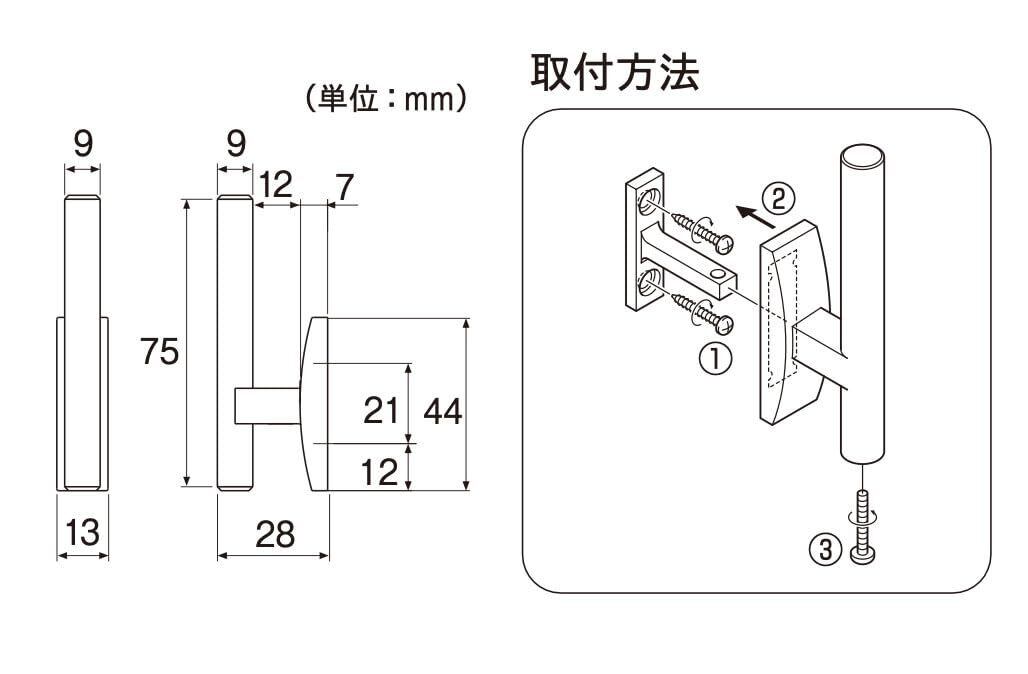 （単位：mm）

9

9

12

7

75

21

44

12

13

28

取付方法

②

①

③