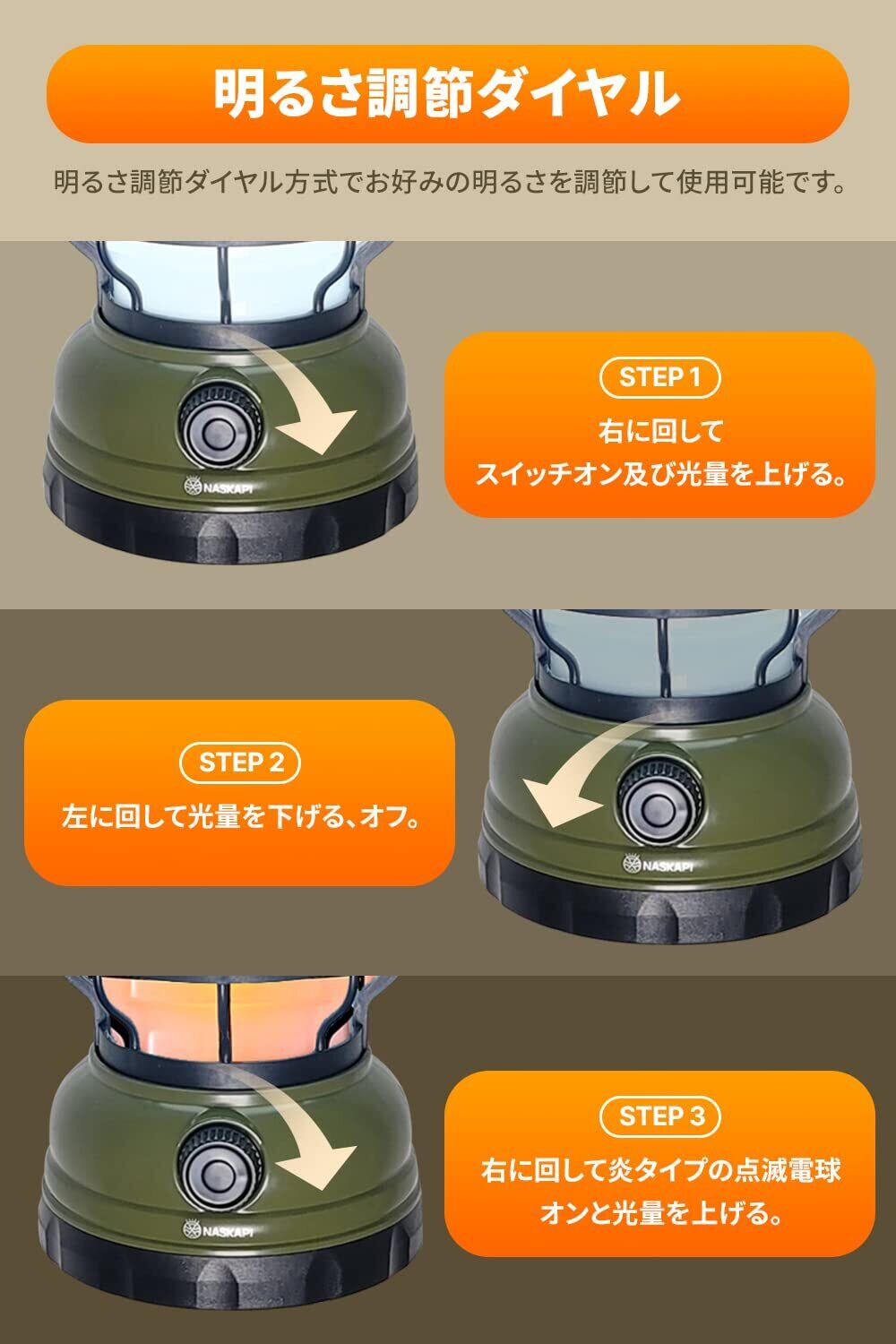 明るさ調節ダイヤル

明るさ調節ダイヤル方式でお好みの明るさを調節して使用可能です。

NASKAPI

STEP 1

右に回して
スイッチオン及び光量を上げる。

STEP 2

左に回して光量を下げる、オフ。

NASKAPI

NASKAPI

STEP 3

右に回して炎タイプの点滅電球
オンと光量を上げる。