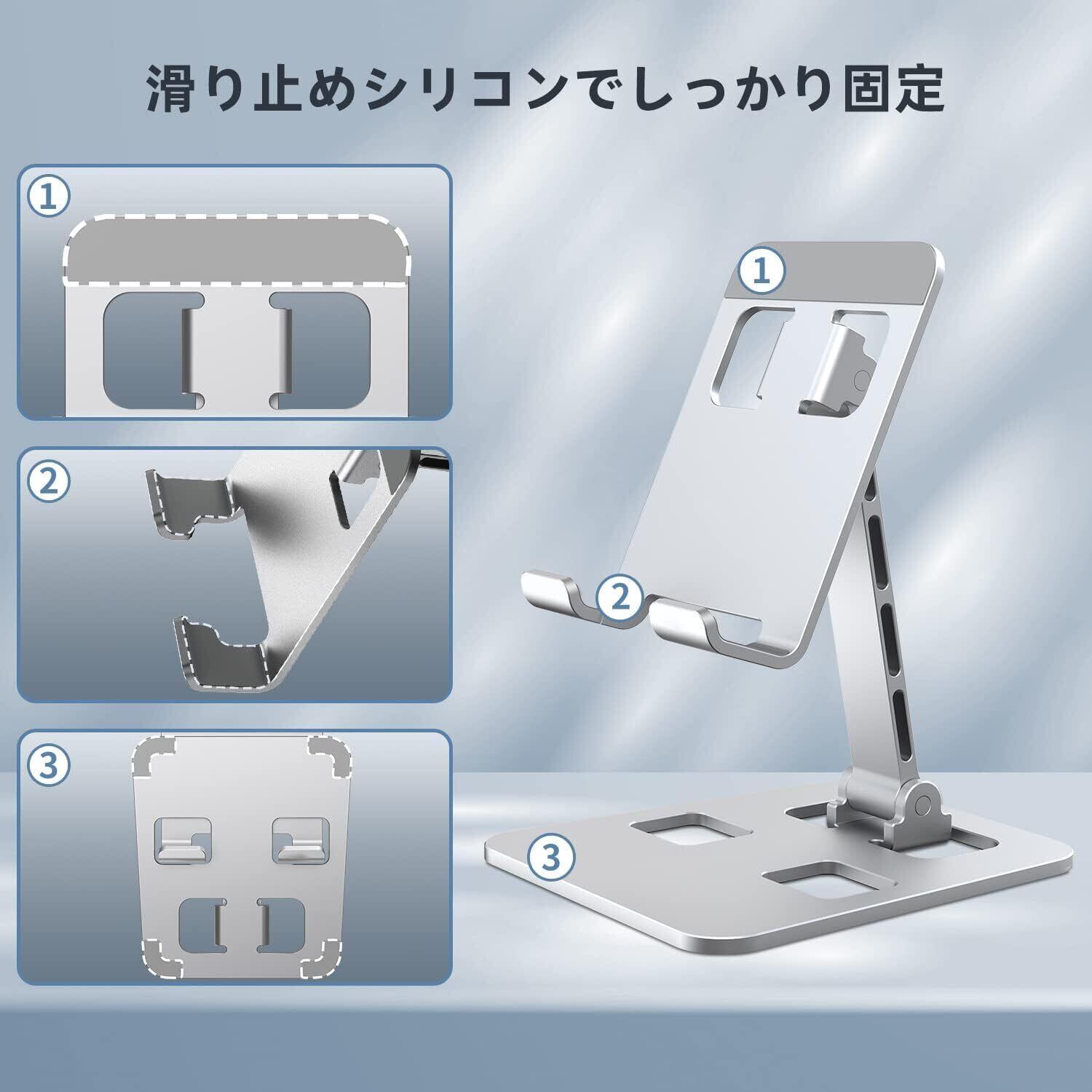 滑り止めシリコンでしっかり固定

1

2

3

1

2

3