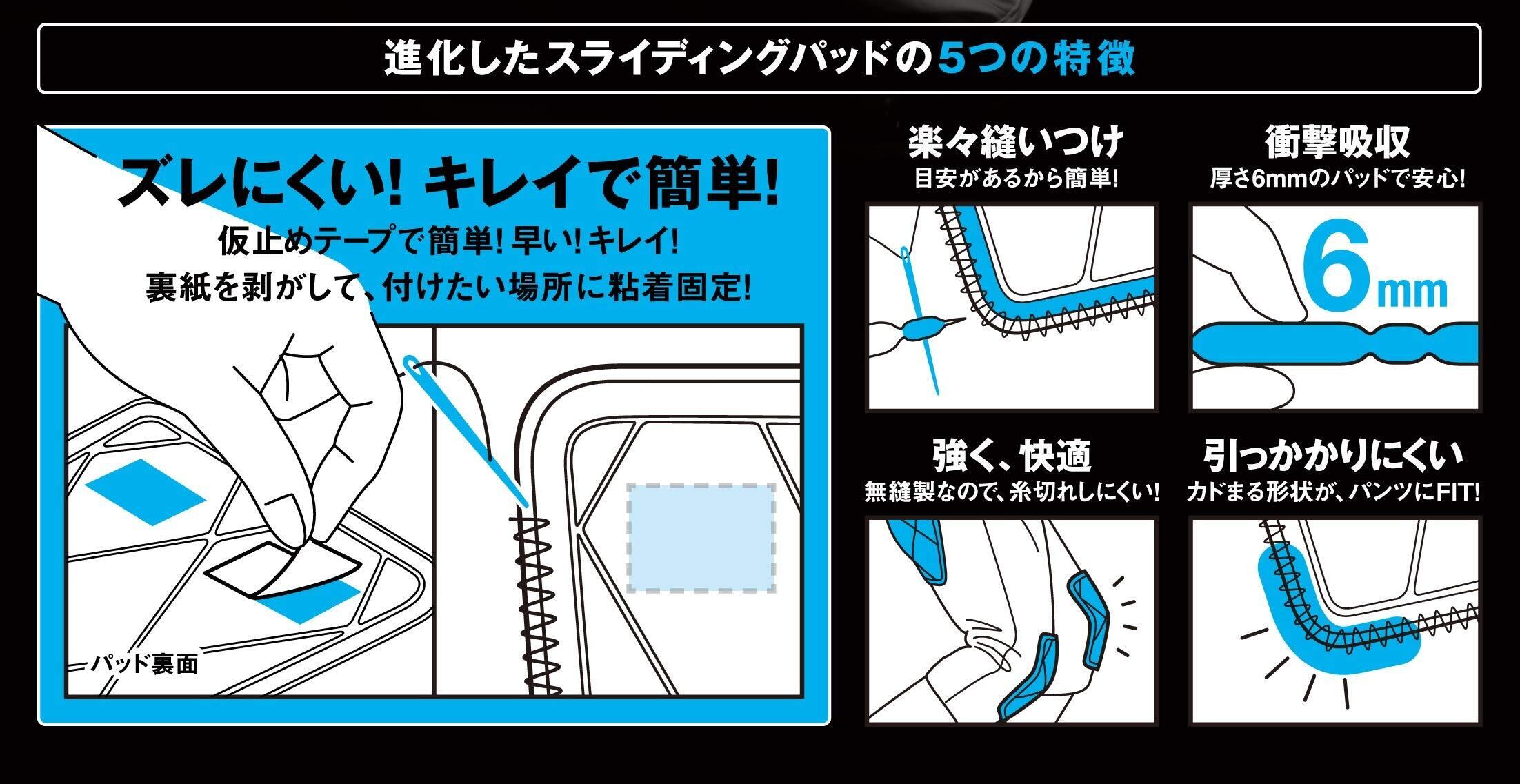 進化したスライディングパッドの5つの特徴

ズレにくい! キレイで簡単!

仮止めテープで簡単! 早い! キレイ!
裏紙を剥がして、付けたい場所に粘着固定!

パッド裏面

楽々縫いつけ
目安があるから簡単!

衝撃吸収
厚さ6mmのパッドで安心!

6mm

強く、快適
無縫製なので、糸切れしにくい!

引っかかりにくい
カドまる形状が、パンツにFIT!