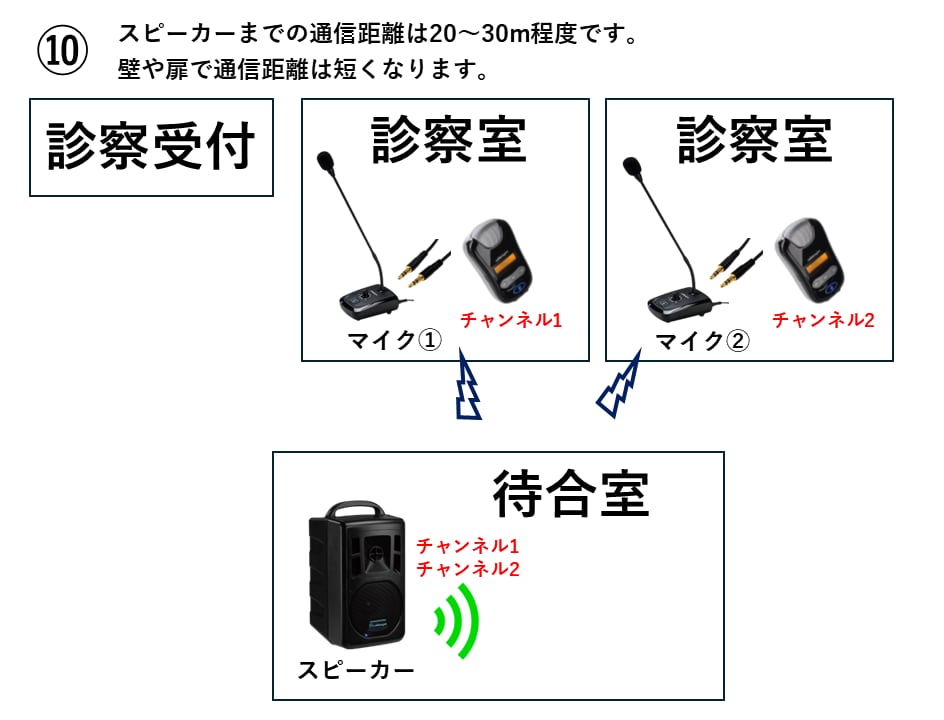 ⑩ スピーカーまでの通信距離は20～30m程度です。
壁や扉で通信距離は短くなります。

診察受付

診察室

マイク①

チャンネル1

診察室

マイク②

チャンネル2

待合室

チャンネル1
チャンネル2

スピーカー