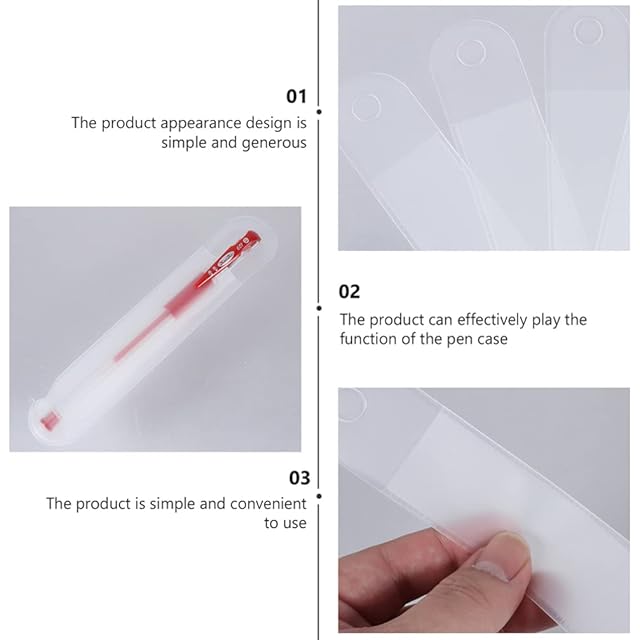 01
The product appearance design is simple and generous

02
The product can effectively play the function of the pen case

03
The product is simple and convenient to use