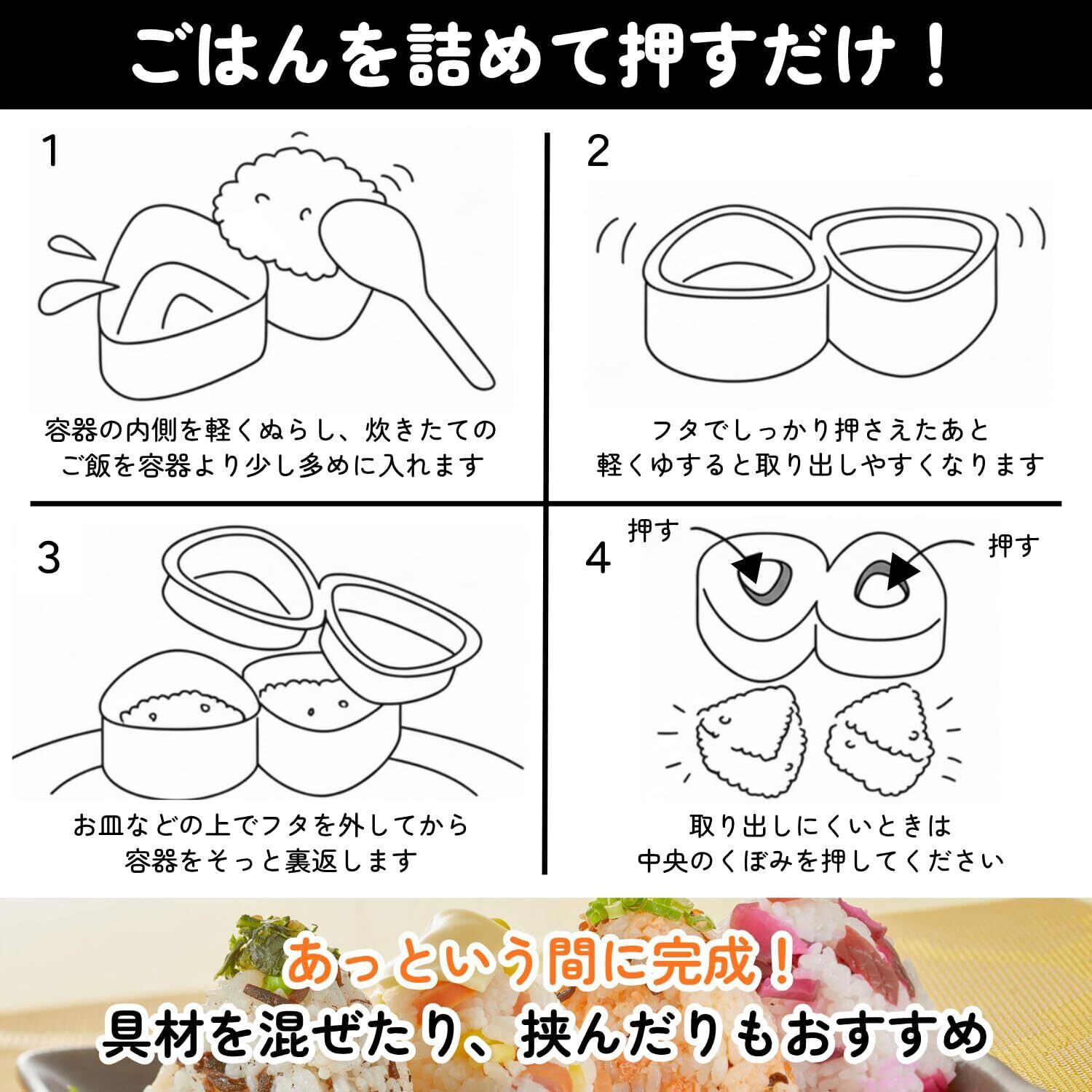 ごはんを詰めて押すだけ！

1

容器の内側を軽くぬらし、炊きたてのご飯を容器より少し多めに入れます

2

フタでしっかり押さえたあと軽くゆすると取り出しやすくなります

3

お皿などの上でフタを外してから容器をそっと裏返します

4

押す

押す

取り出しにくいときは中央のくぼみを押してください

あっという間に完成！

具材を混ぜたり、挟んだりもおすすめ