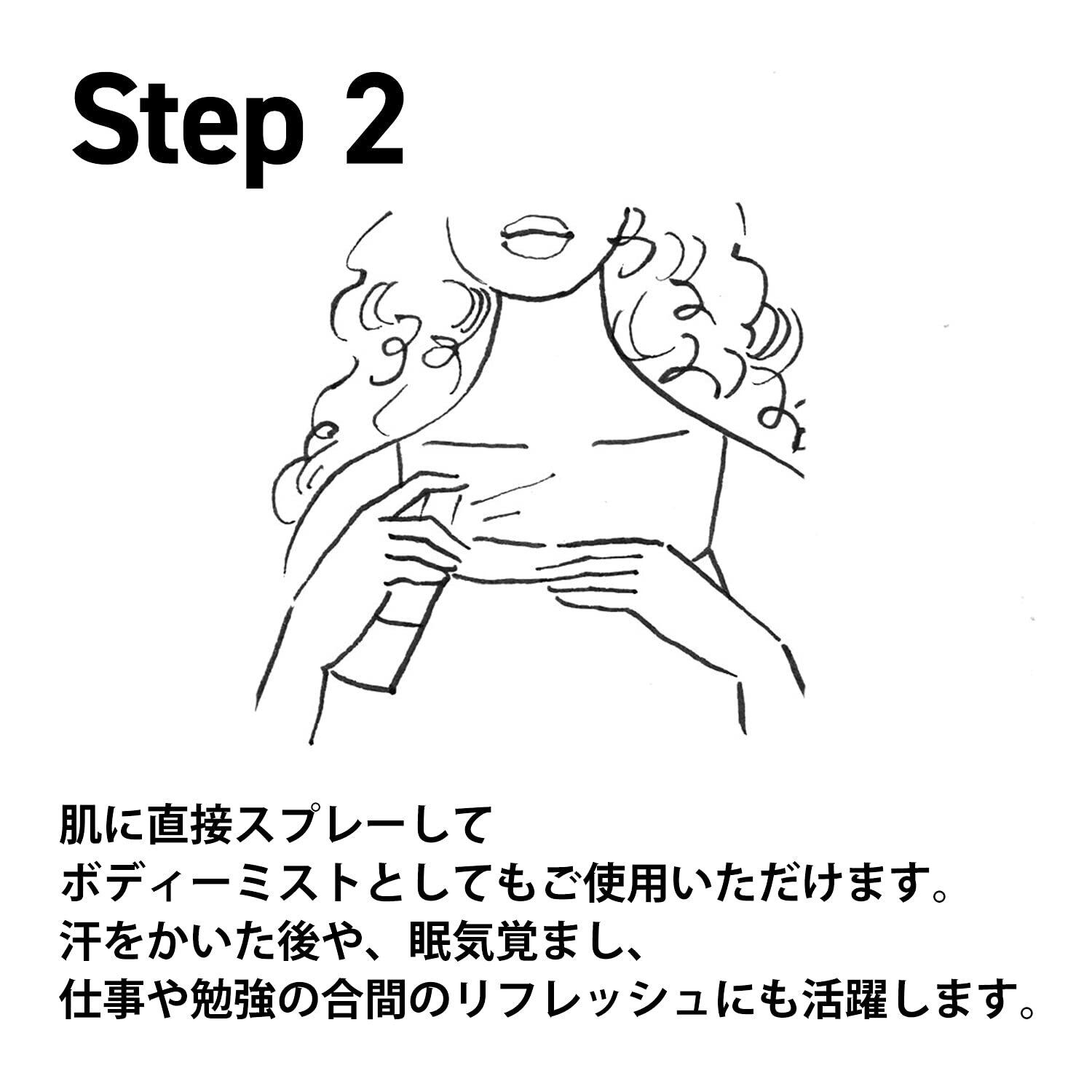 Step 2

肌に直接スプレーして
ボディーミストとしてもご使用いただけます。
汗をかいた後や、眠気覚まし、
仕事や勉強の合間のリフレッシュにも活躍します。