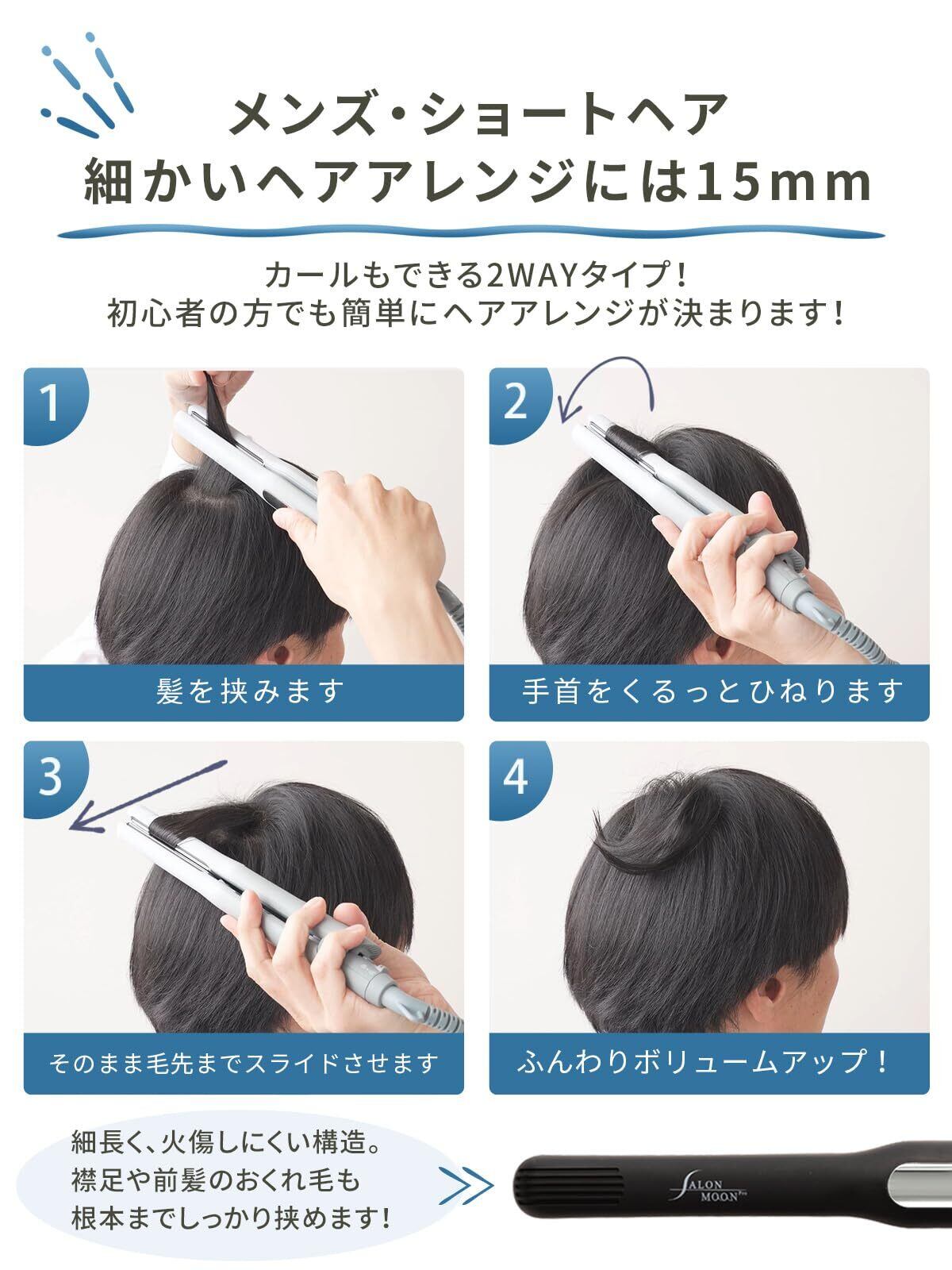 メンズ・ショートヘア
細かいヘアアレンジには15mm

カールもできる2WAYタイプ！
初心者の方でも簡単にヘアアレンジが決まります！

1
髪を挟みます

2
手首をくるっとひねります

3
そのまま毛先までスライドさせます

4
ふんわりボリュームアップ！

細長く、火傷しにくい構造。
襟足や前髪のおくれ毛も
根本までしっかり挟めます！

SALON MOON Pro