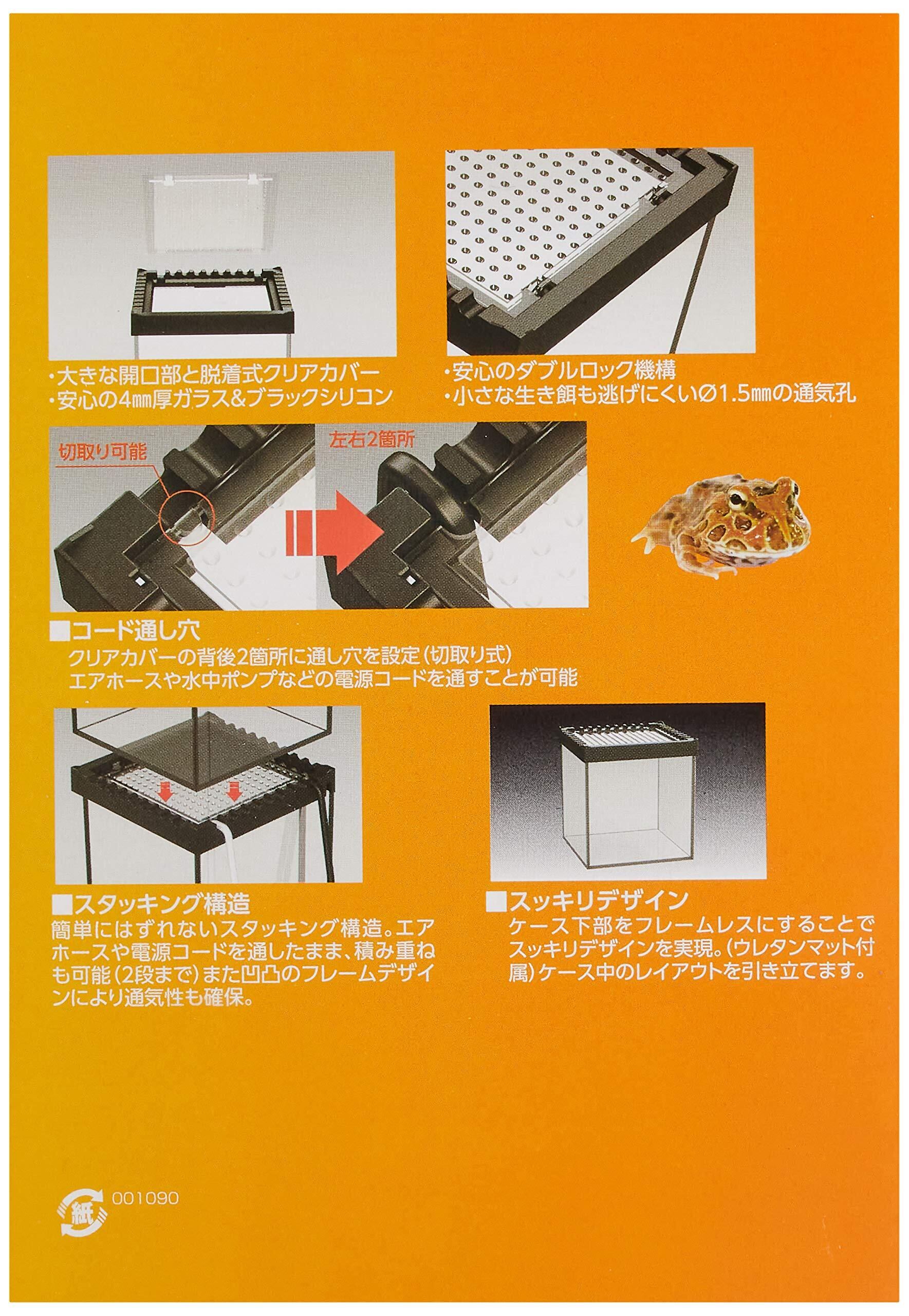 ・大きな開口部と脱着式クリアカバー
・安心の4㎜厚ガラス&ブラックシリコン

・安心のダブルロック機構
・小さな生き餌も逃げにくいØ1.5㎜の通気孔

切取り可能

左右2箇所

■コード通し穴
クリアカバーの背後2箇所に通し穴を設定(切取り式)
エアホースや水中ポンプなどの電源コードを通すことが可能

■スタッキング構造
簡単にはずれないスタッキング構造。エアホースや電源コードを通したまま、積み重ねも可能(2段まで)また凹凸のフレームデザインにより通気性も確保。

■スッキリデザイン
ケース下部をフレームレスにすることでスッキリデザインを実現。(ウレタンマット付属)ケース中のレイアウトを引き立てます。

紙

001090