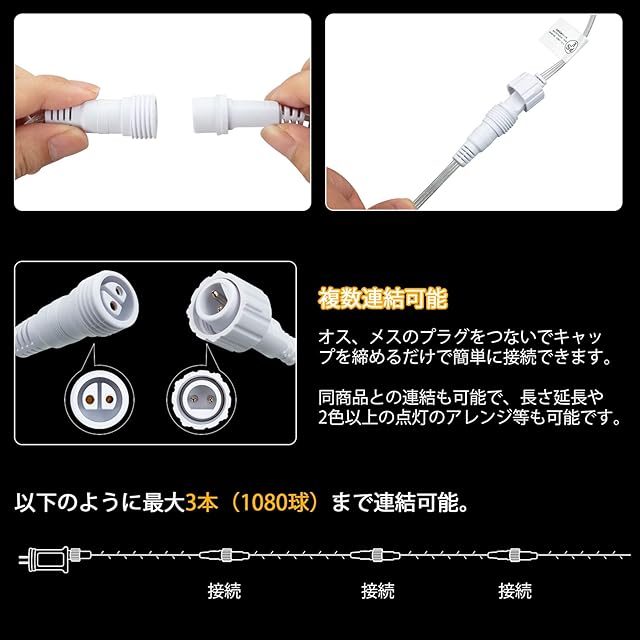 複数連結可能

オス、メスのプラグをつないでキャップを締めるだけで簡単に接続できます。

同商品との連結も可能で、長さ延長や2色以上の点灯のアレンジ等も可能です。

以下のように最大3本（1080球）まで連結可能。

接続

接続

接続