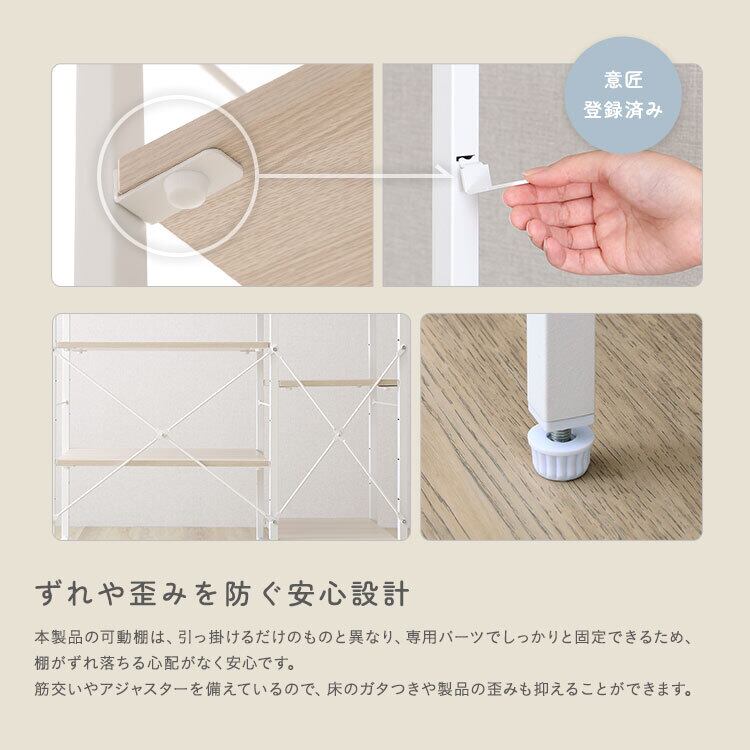 意匠
登録済み

ずれや歪みを防ぐ安心設計

本製品の可動棚は、引っ掛けるだけのものと異なり、専用パーツでしっかりと固定できるため、棚がずれ落ちる心配がなく安心です。
筋交いやアジャスターを備えているので、床のガタつきや製品の歪みも抑えることができます。