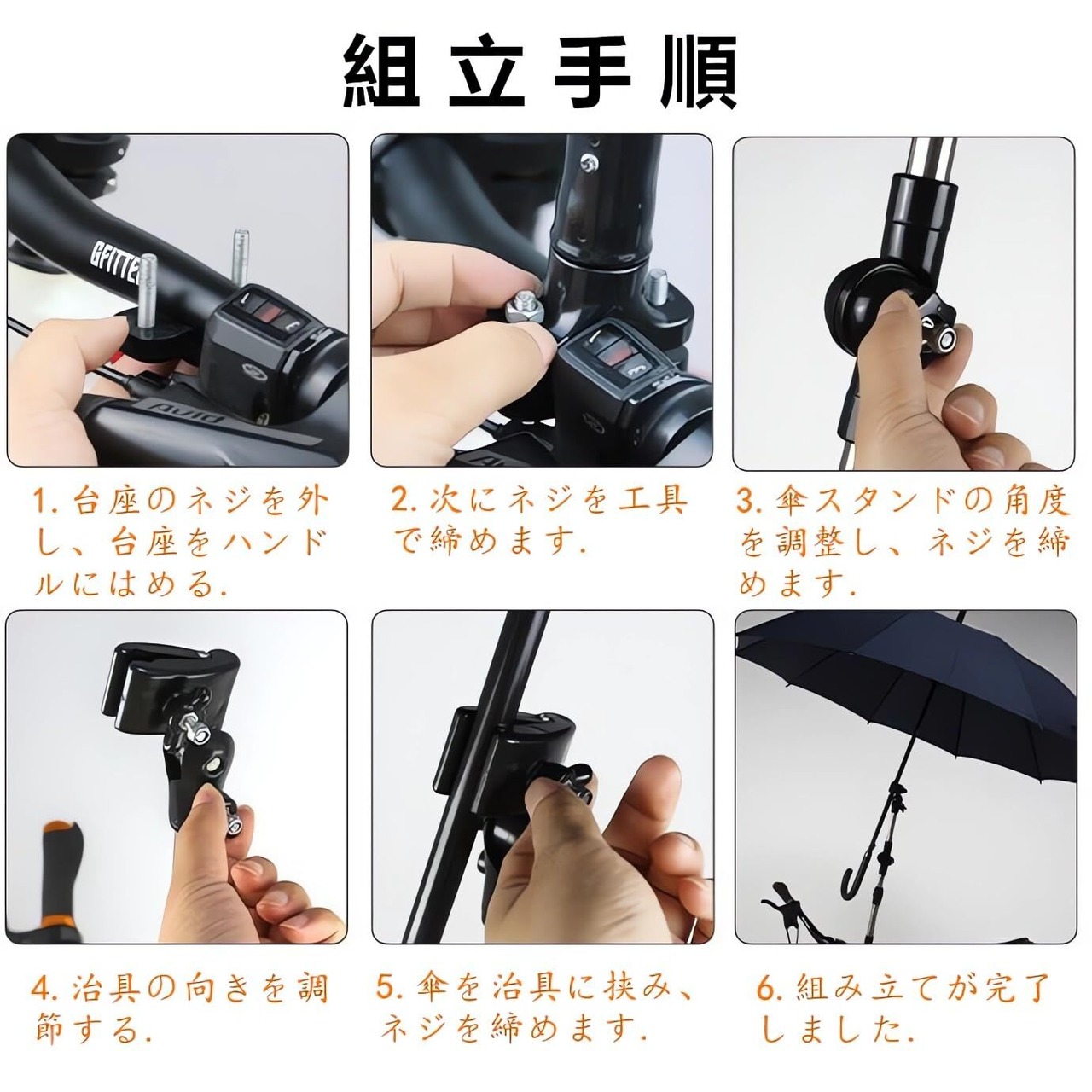 組立手順

GFITTE

AVID

1. 台座のネジを外し、台座をハンドルにはめる.

2. 次にネジを工具で締めます.

3. 傘スタンドの角度を調整し、ネジを締めます.

4. 治具の向きを調節する.

5. 傘を治具に挟み、ネジを締めます.

6. 組み立てが完了しました.