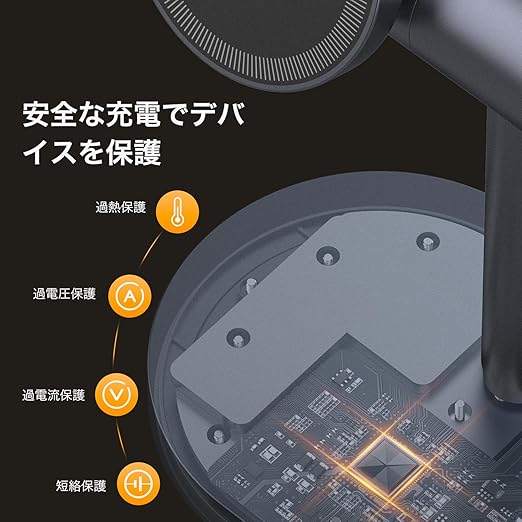 安全な充電でデバイスを保護

過熱保護

過電圧保護

A

過電流保護

V

短絡保護