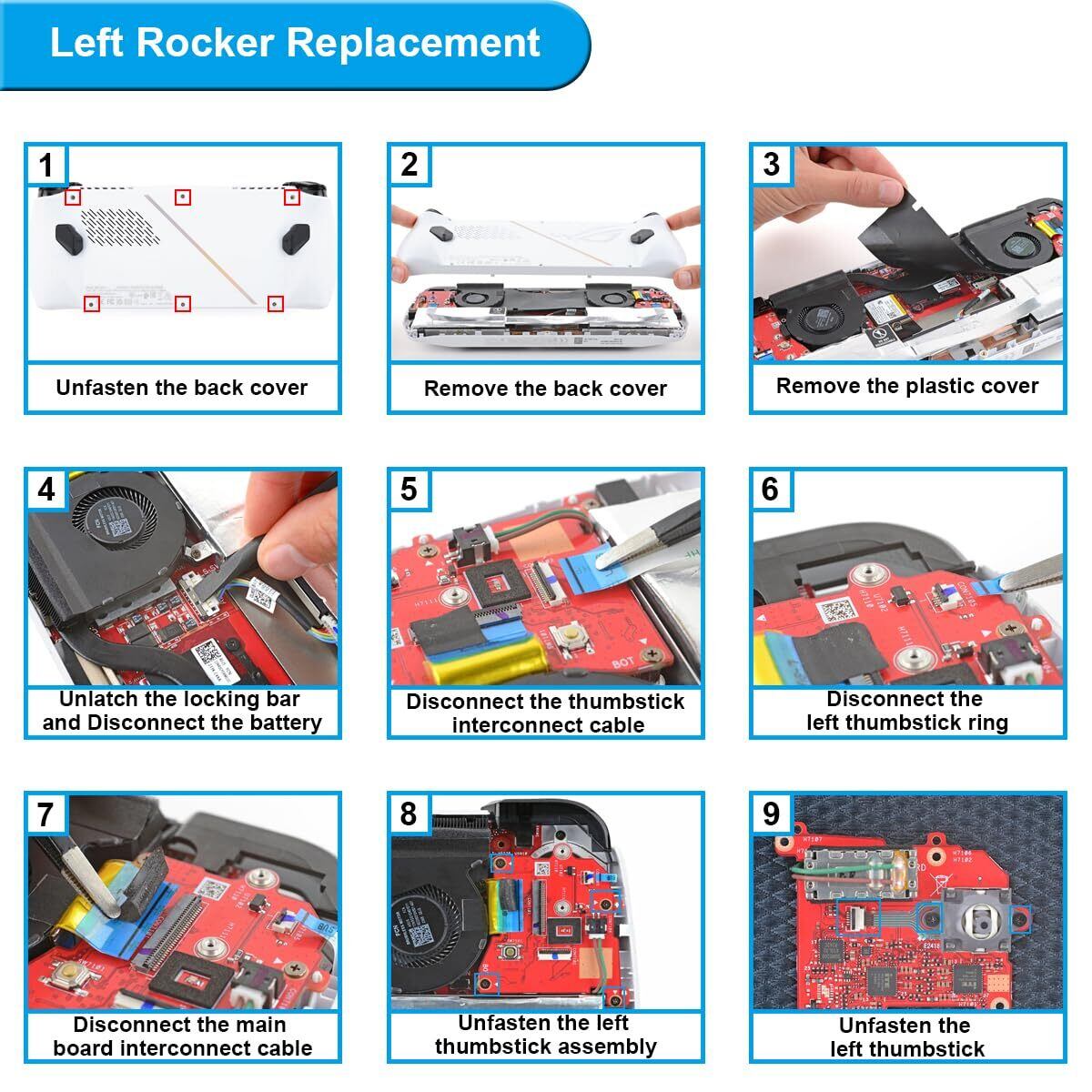 Left Rocker Replacement

1
Unfasten the back cover

2
Remove the back cover

3
Remove the plastic cover

4
Unlatch the locking bar and Disconnect the battery

5
Disconnect the thumbstick interconnect cable

6
Disconnect the left thumbstick ring

7
Disconnect the main board interconnect cable

8
Unfasten the left thumbstick assembly

9
Unfasten the left thumbstick