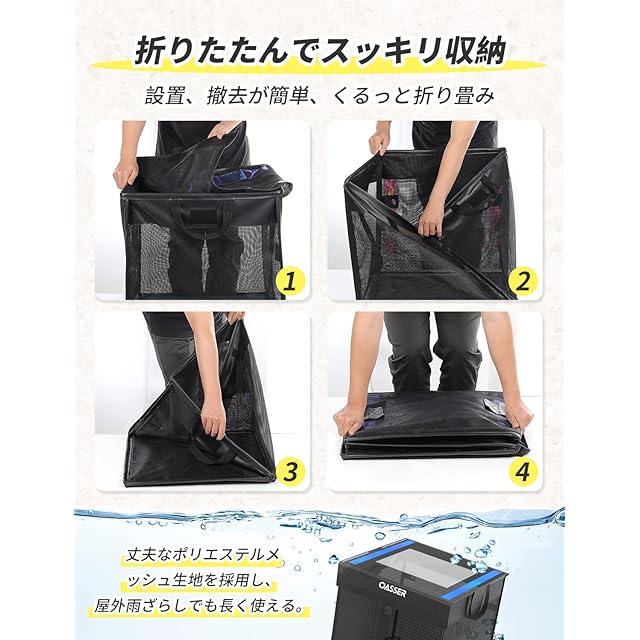 折りたたんでスッキリ収納

設置、撤去が簡単、くるっと折り畳み

1

2

3

4

丈夫なポリエステルメッシュ生地を採用し、屋外雨ざらしでも長く使える。

OASSER