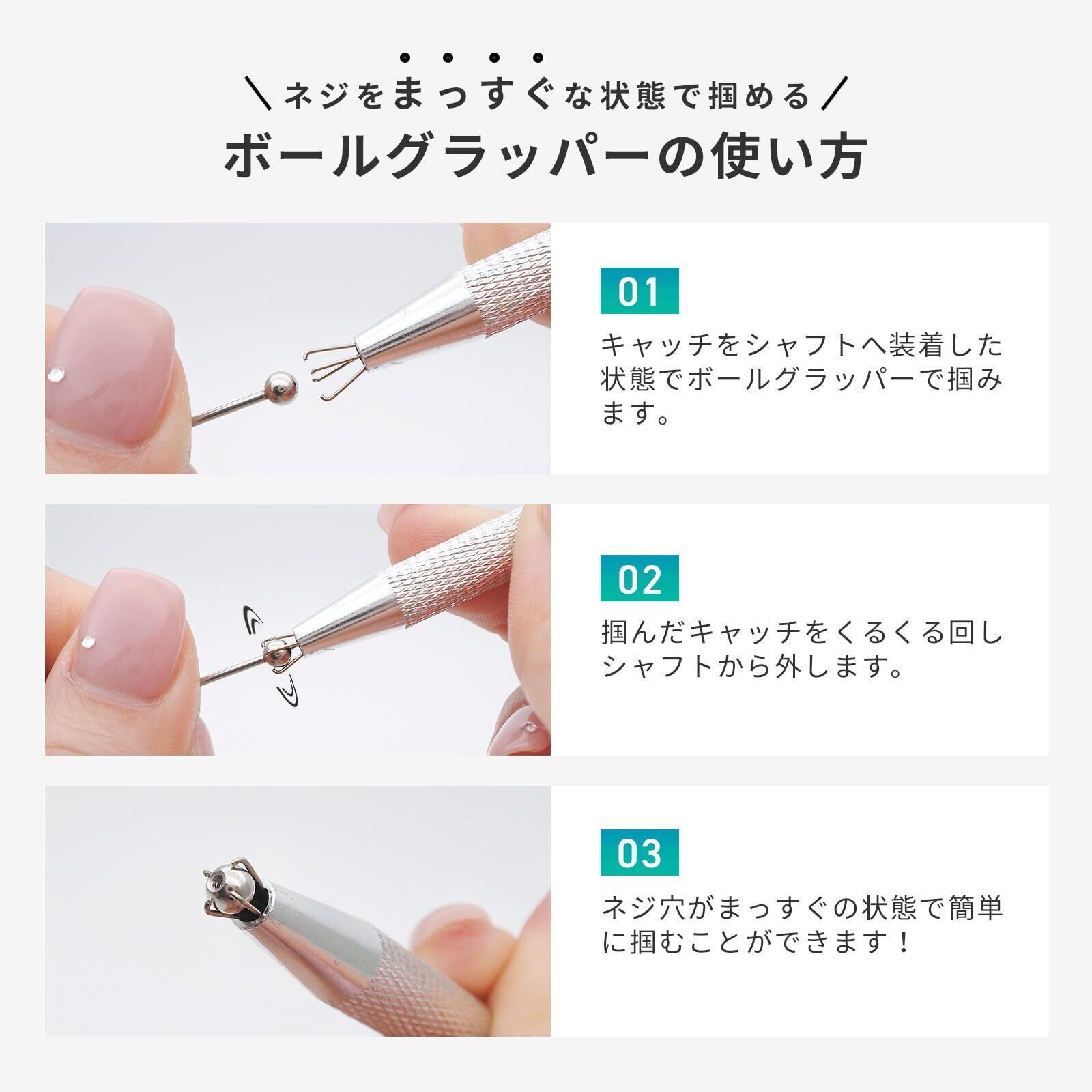 ＼ネジをまっすぐな状態で掴める／
ボールグラッパーの使い方

01
キャッチをシャフトへ装着した状態でボールグラッパーで掴みます。

02
掴んだキャッチをくるくる回しシャフトから外します。

03
ネジ穴がまっすぐの状態で簡単に掴むことができます！