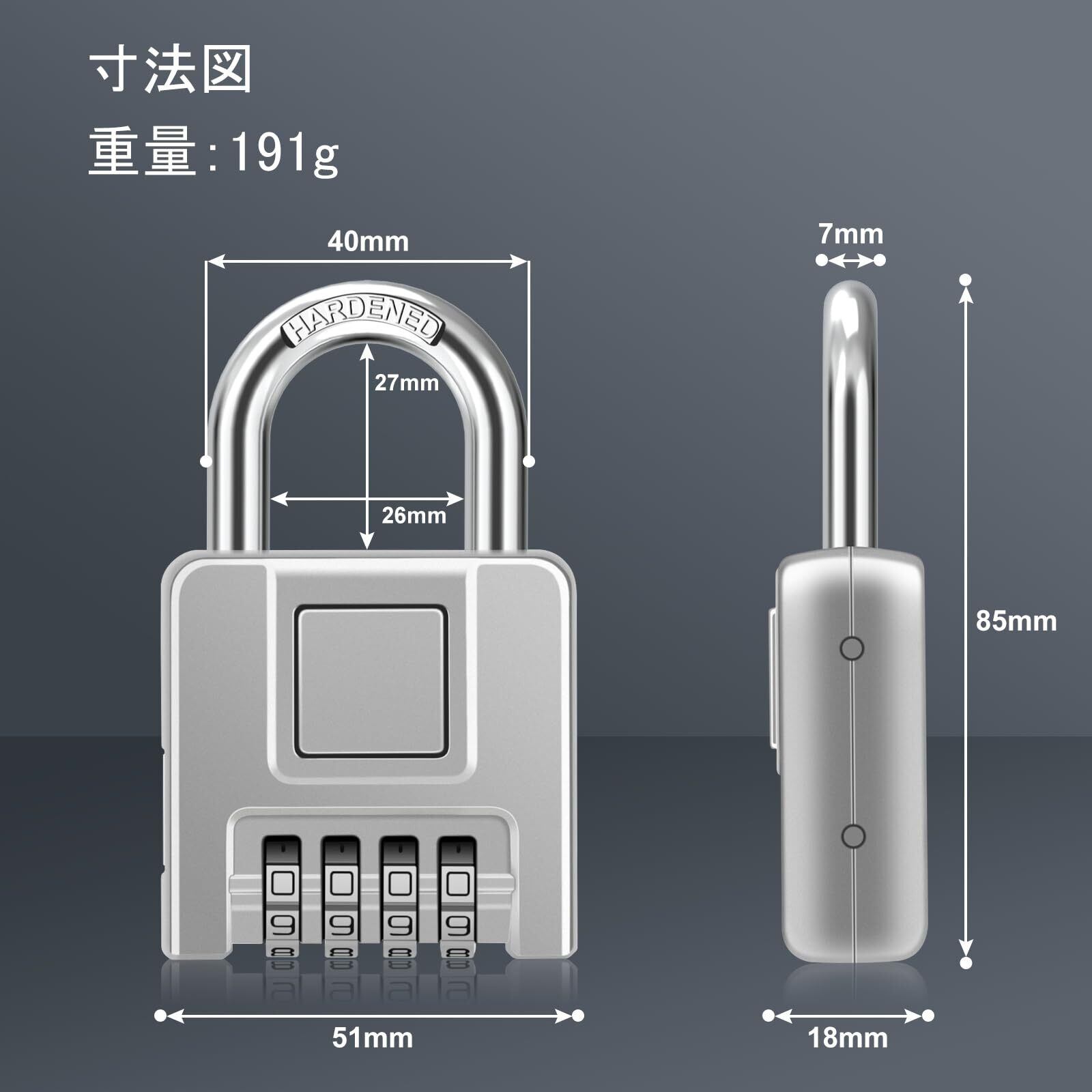 寸法図
重量:191g

40mm

HARDENED

27mm

26mm

0 0 0 0
9 9 9 9
8 8 8 8

51mm

7mm

85mm

18mm