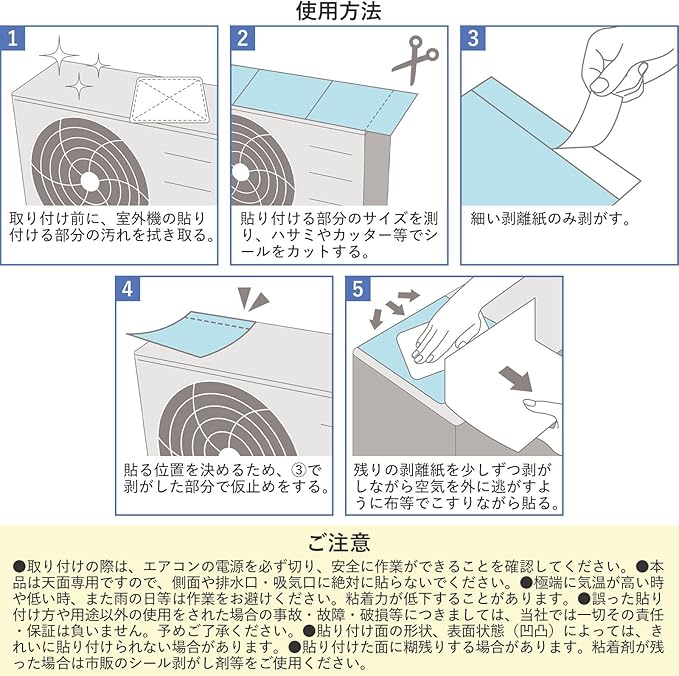 使用方法

1
取り付け前に、室外機の貼り付ける部分の汚れを拭き取る。

2
貼り付ける部分のサイズを測り、ハサミやカッター等でシールをカットする。

3
細い剥離紙のみ剥がす。

4
貼る位置を決めるため、③で剥がした部分で仮止めをする。

5
残りの剥離紙を少しずつ剥がしながら空気を外に逃がすように布等でこすりながら貼る。

ご注意
●取り付けの際は、エアコンの電源を必ず切り、安全に作業ができることを確認してください。●本品は天面専用ですので、側面や排水口・吸気口に絶対に貼らないでください。●極端に気温が高い時や低い時、また雨の日等は作業をお避けください。粘着力が低下することがあります。●誤った貼り付け方や用途以外の使用をされた場合の事故・故障・破損等につきましては、当社では一切その責任・保証は負いません。予めご了承ください。●貼り付け面の形状、表面状態（凹凸）によっては、きれいに貼り付けられない場合があります。●貼り付けた面に糊残りする場合があります。粘着剤が残った場合は市販のシール剥がし剤等をご使用ください。