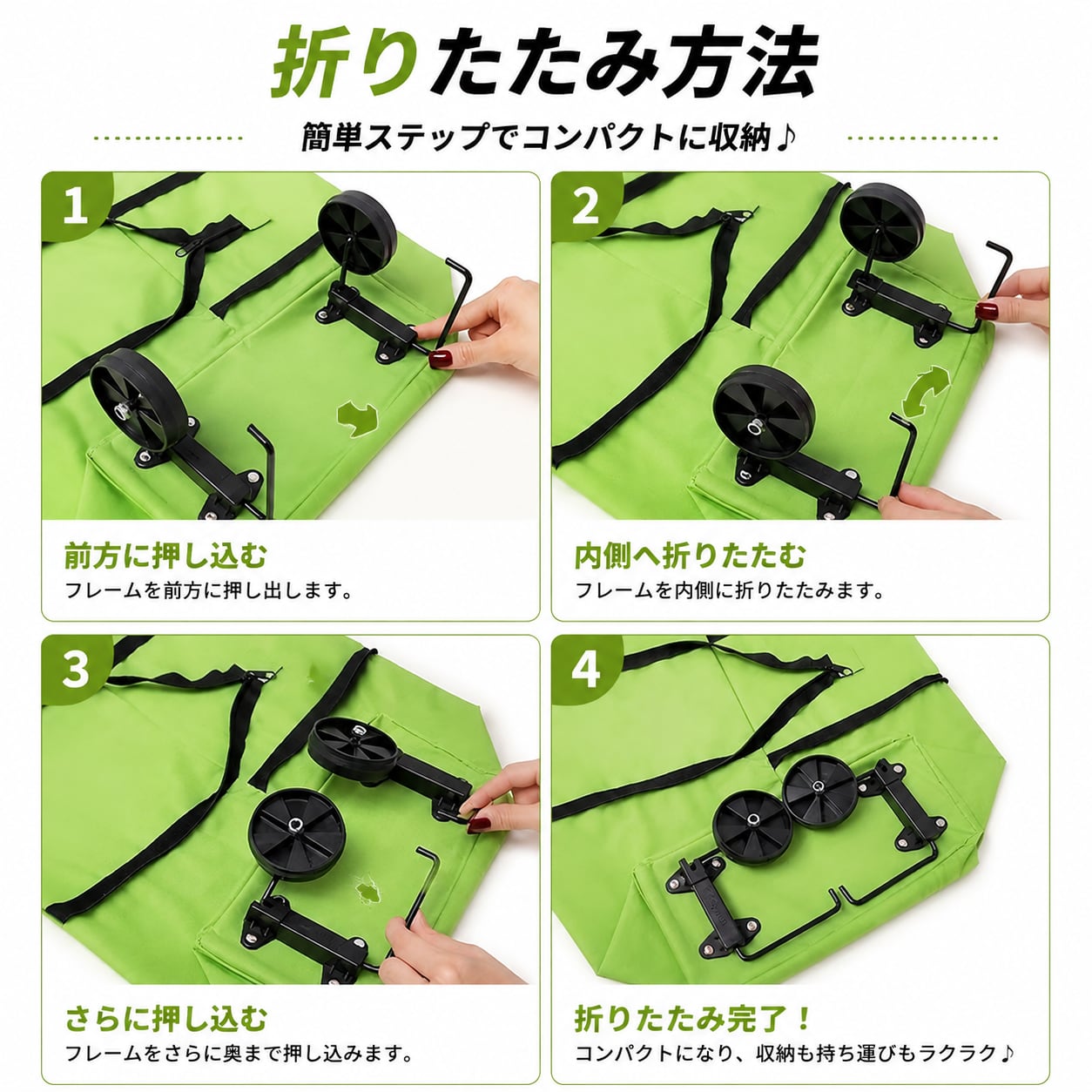 折りたたみ方法

簡単ステップでコンパクトに収納♪

1

前方に押し込む

フレームを前方に押し出します。

2

内側へ折りたたむ

フレームを内側に折りたたみます。

3

さらに押し込む

フレームをさらに奥まで押し込みます。

4

折りたたみ完了！

コンパクトになり、収納も持ち運びもラクラク♪