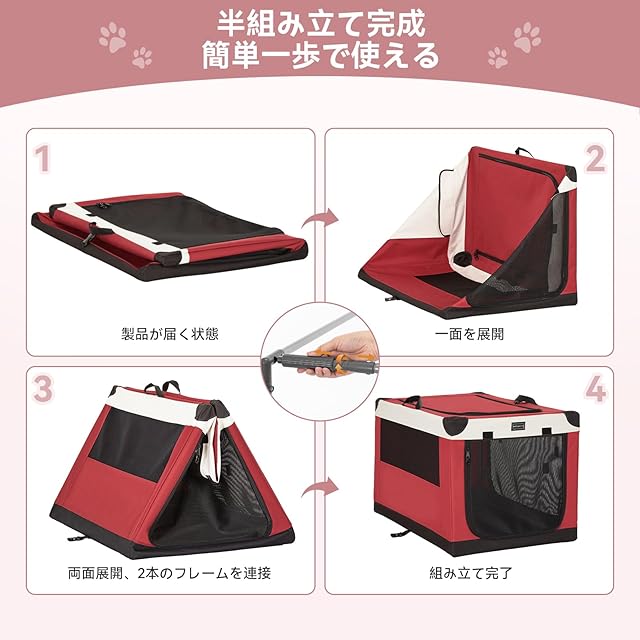 半組み立て完成
簡単一歩で使える

1

製品が届く状態

2

一面を展開

3

両面展開、2本のフレームを連接

4

組み立て完了