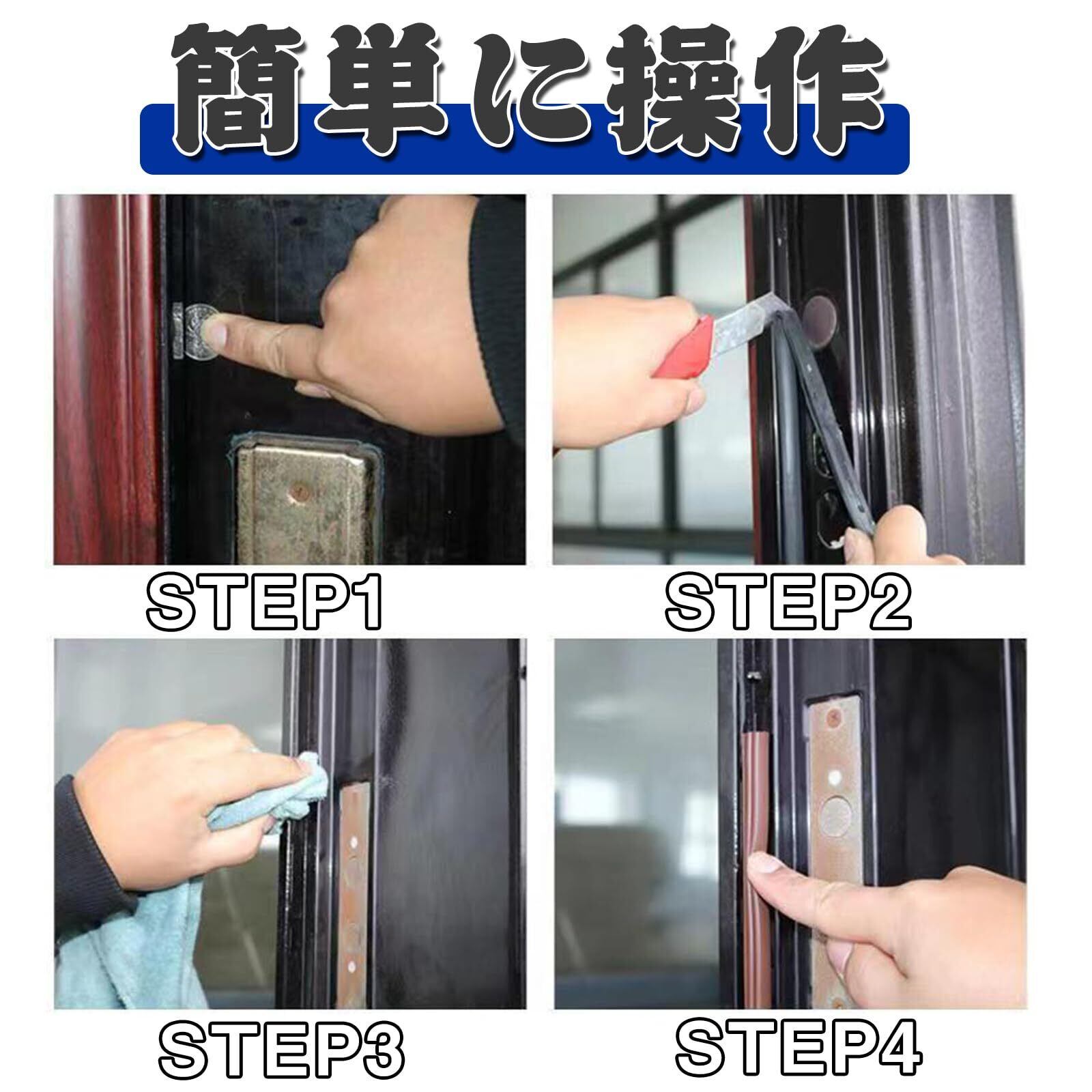 簡単に操作

STEP1

STEP2

STEP3

STEP4