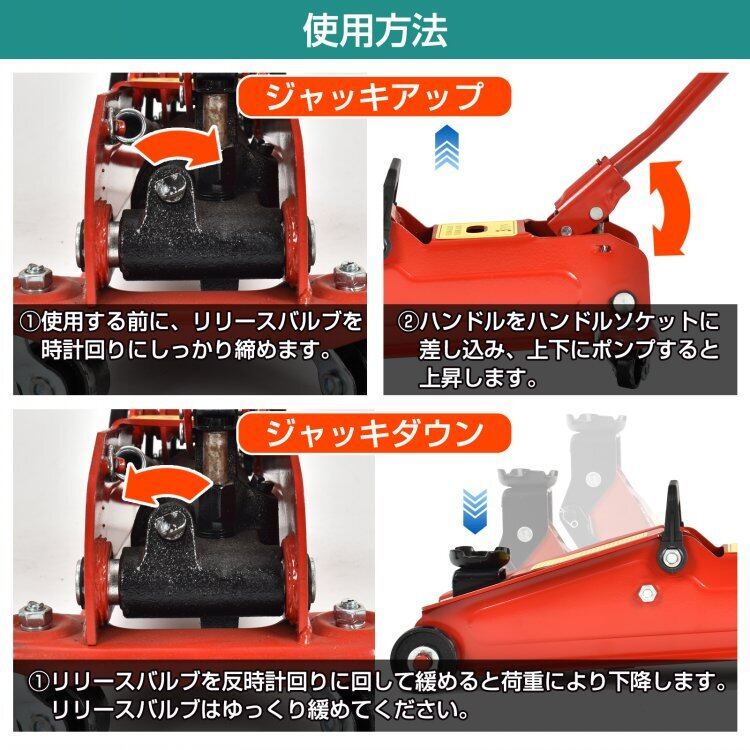 使用方法

ジャッキアップ

①使用する前に、リリースバルブを時計回りにしっかり締めます。

②ハンドルをハンドルソケットに差し込み、上下にポンプすると上昇します。

ジャッキダウン

①リリースバルブを反時計回りに回して緩めると荷重により下降します。リリースバルブはゆっくり緩めてください。