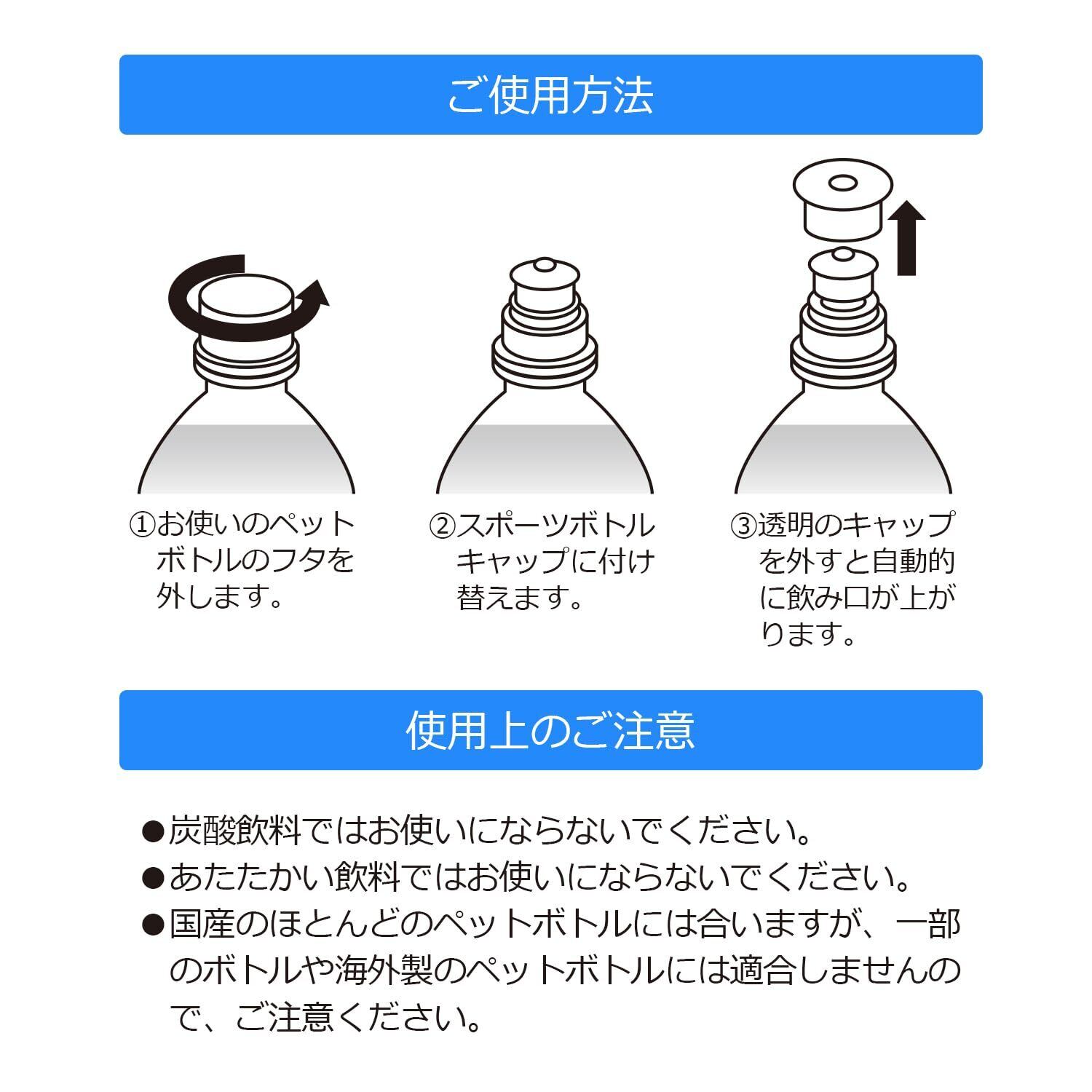 ご使用方法

①お使いのペットボトルのフタを外します。

②スポーツボトルキャップに付け替えます。

③透明のキャップを外すと自動的に飲み口が上がります。

使用上のご注意

●炭酸飲料ではお使いにならないでください。
●あたたかい飲料ではお使いにならないでください。
●国産のほとんどのペットボトルには合いますが、一部のボトルや海外製のペットボトルには適合しませんので、ご注意ください。