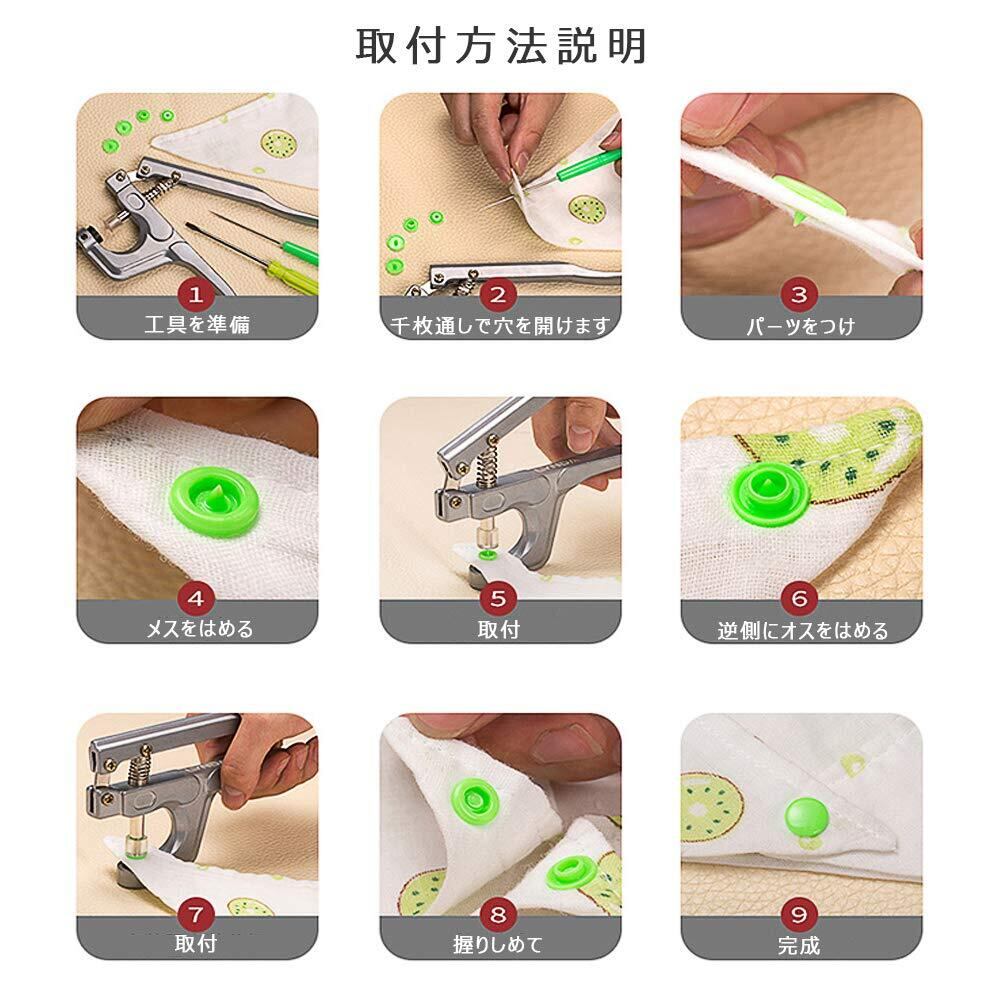 取付方法説明

1
工具を準備

2
千枚通しで穴を開けます

3
パーツをつけ

4
メスをはめる

5
取付

6
逆側にオスをはめる

7
取付

8
握りしめて

9
完成