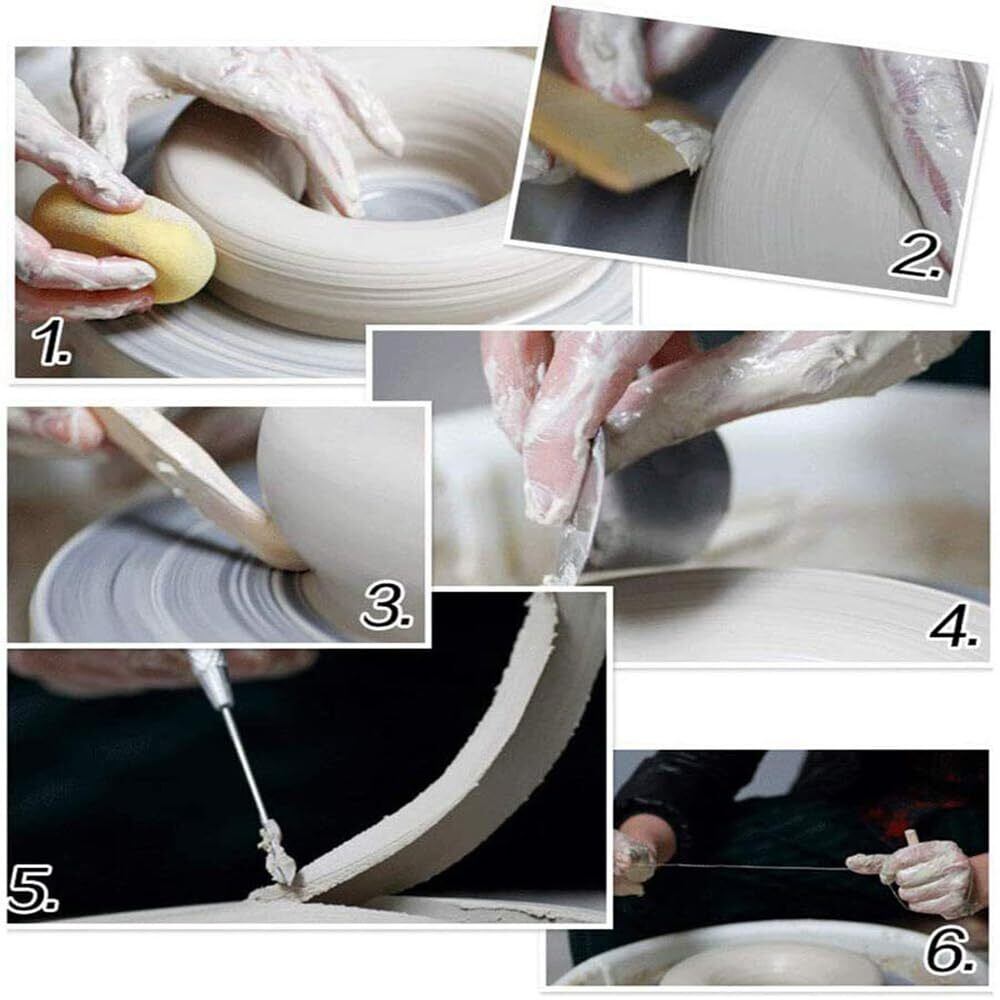 1.

2.

3.

4.

5.

6.