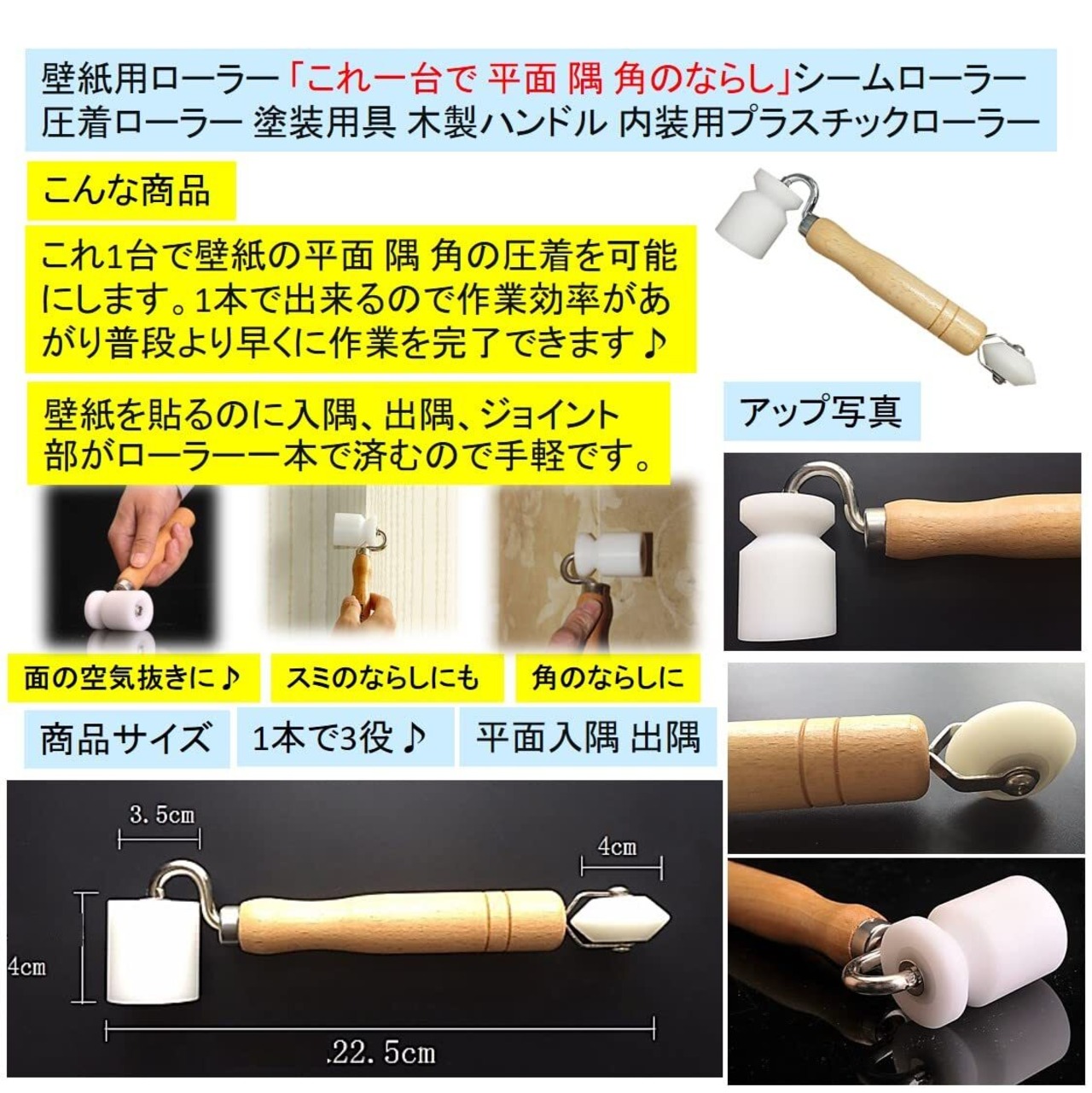 壁紙用ローラー「これ一台で 平面 隅 角のならし」シームローラー 圧着ローラー 塗装用具 木製ハンドル 内装用プラスチックローラー

こんな商品

これ1台で壁紙の平面 隅 角の圧着を可能にします。1本で出来るので作業効率があがり普段より早くに作業を完了できます♪

壁紙を貼るのに入隅、出隅、ジョイント部がローラー一本で済むので手軽です。

アップ写真

面の空気抜きに♪

スミのならしにも

角のならしに

商品サイズ

1本で3役♪

平面入隅 出隅

3.5cm

4cm

4cm

.22.5cm