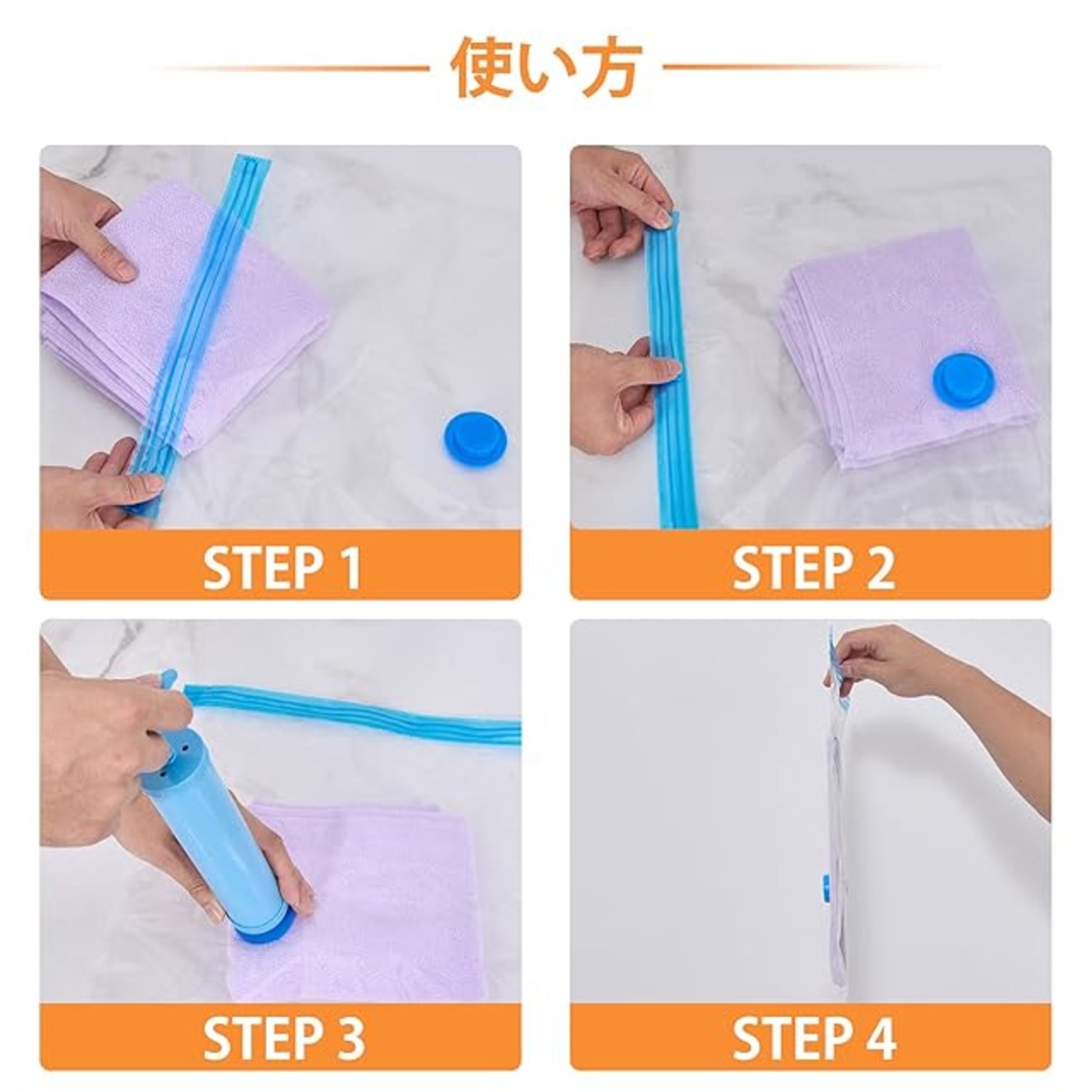 使い方

STEP 1

STEP 2

STEP 3

STEP 4