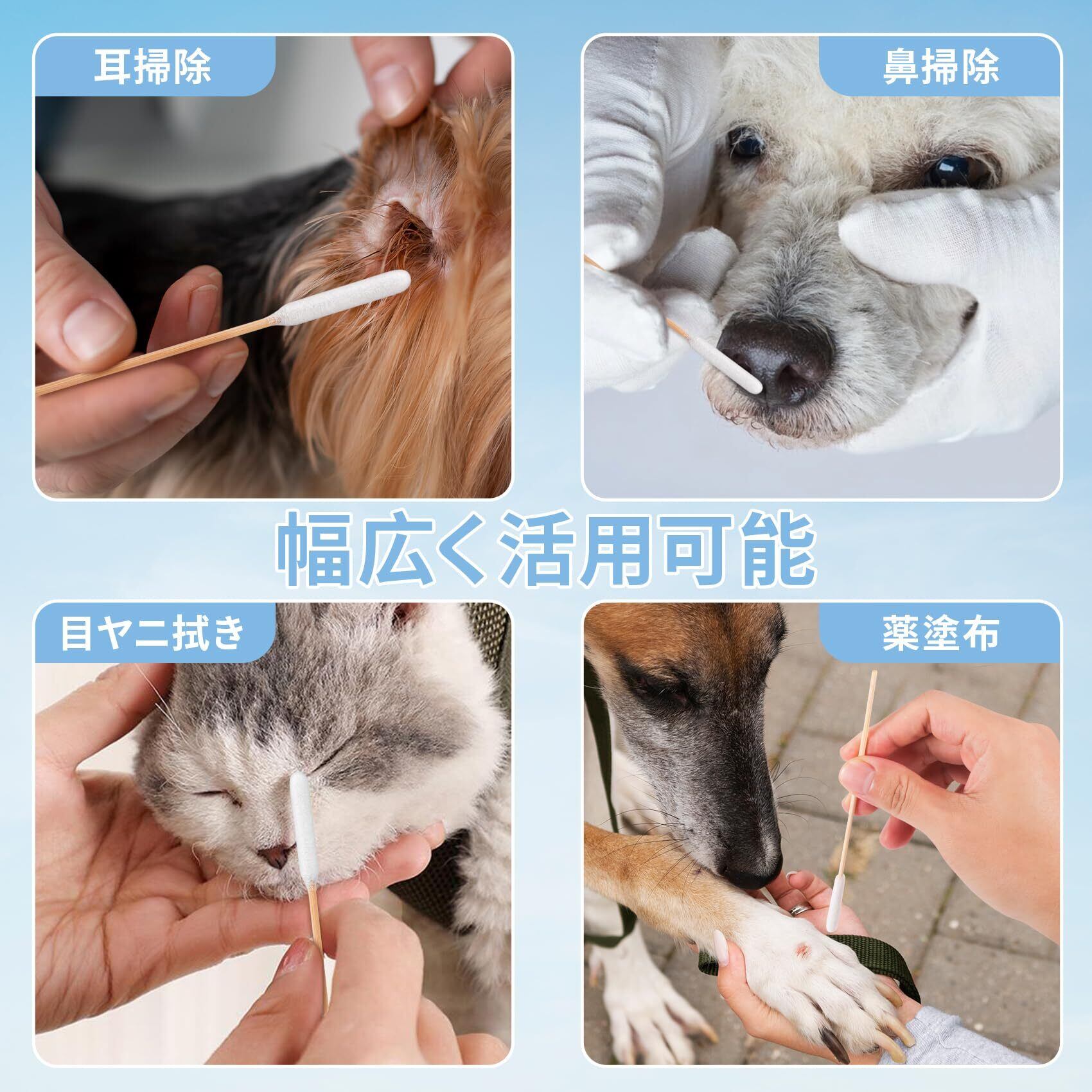 耳掃除

鼻掃除

幅広く活用可能

目ヤニ拭き

薬塗布