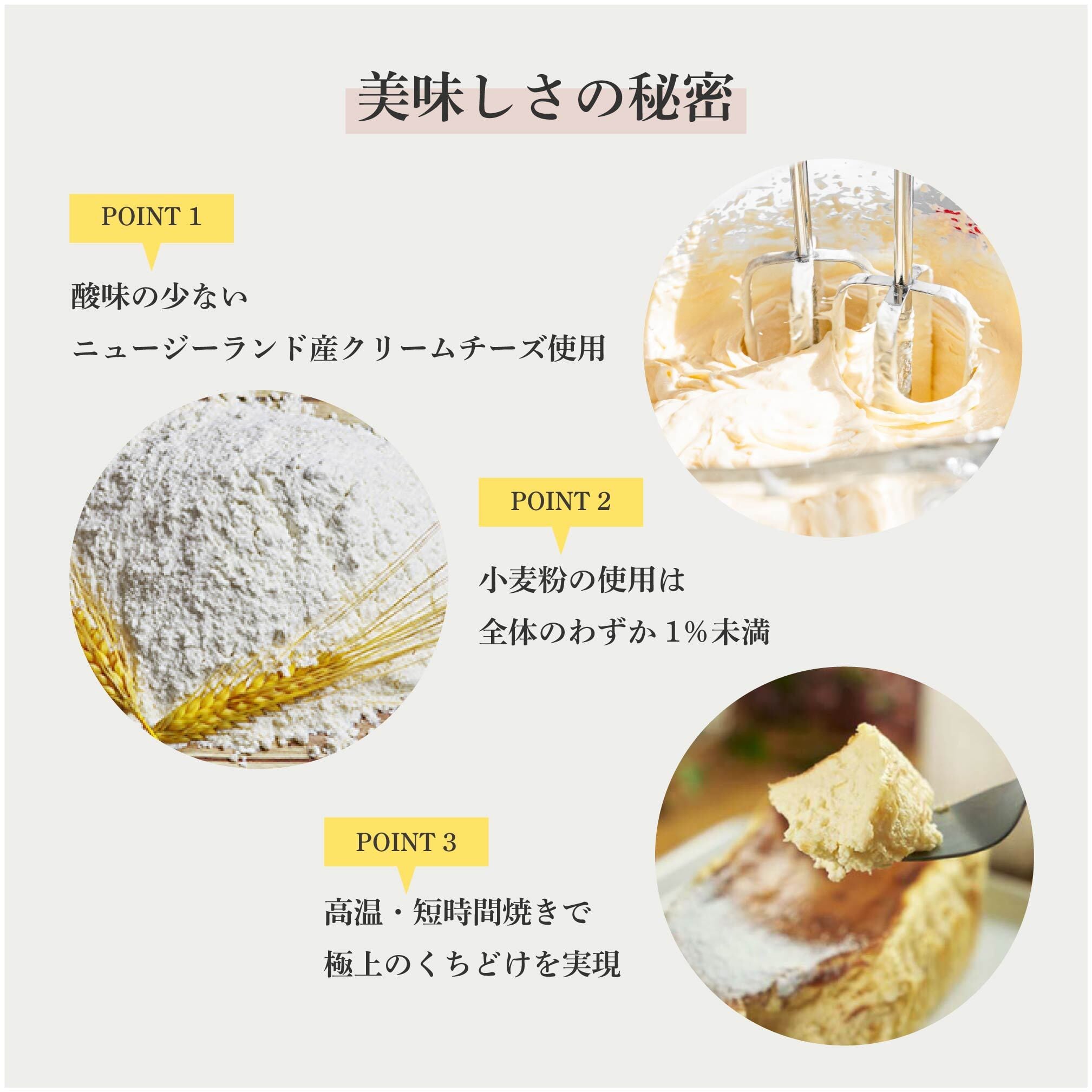 美味しさの秘密

POINT 1

酸味の少ない
ニュージーランド産クリームチーズ使用

POINT 2

小麦粉の使用は
全体のわずか 1%未満

POINT 3

高温・短時間焼きで
極上のくちどけを実現