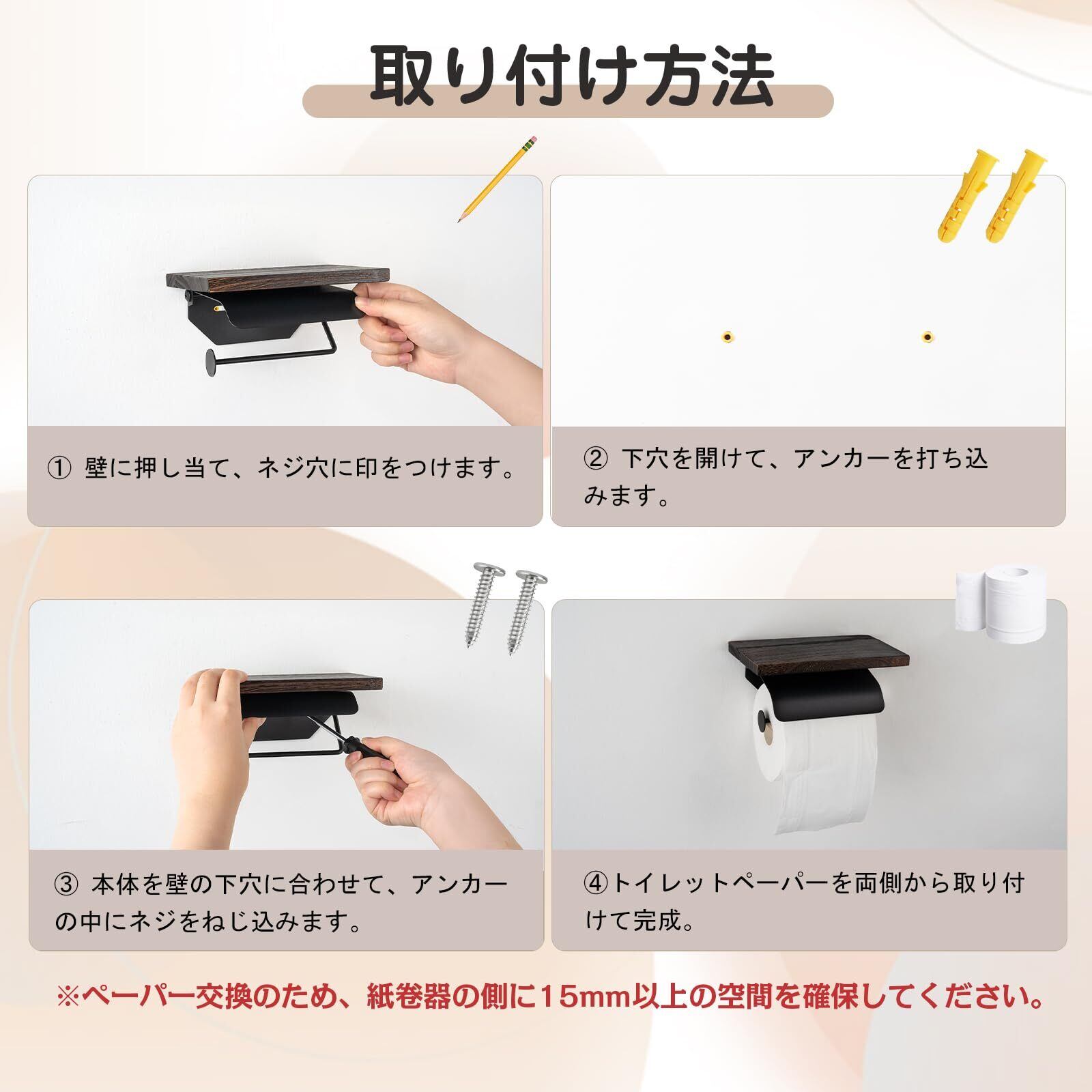 取り付け方法

① 壁に押し当て、ネジ穴に印をつけます。

② 下穴を開けて、アンカーを打ち込みます。

③ 本体を壁の下穴に合わせて、アンカーの中にネジをねじ込みます。

④トイレットペーパーを両側から取り付けて完成。

※ペーパー交換のため、紙巻器の側に15mm以上の空間を確保してください。