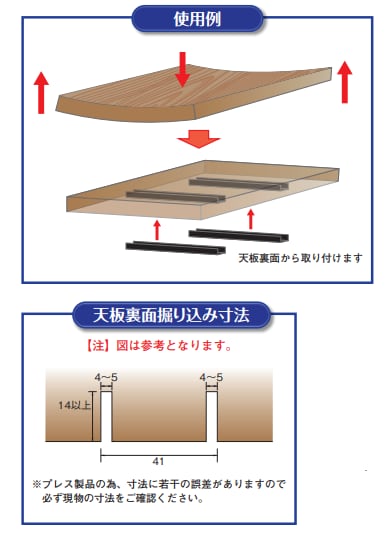 使用例

天板裏面から取り付けます

天板裏面掘り込み寸法

【注】図は参考となります。

4～5

4～5

14以上

41

※プレス製品の為、寸法に若干の誤差がありますので必ず現物の寸法をご確認ください。