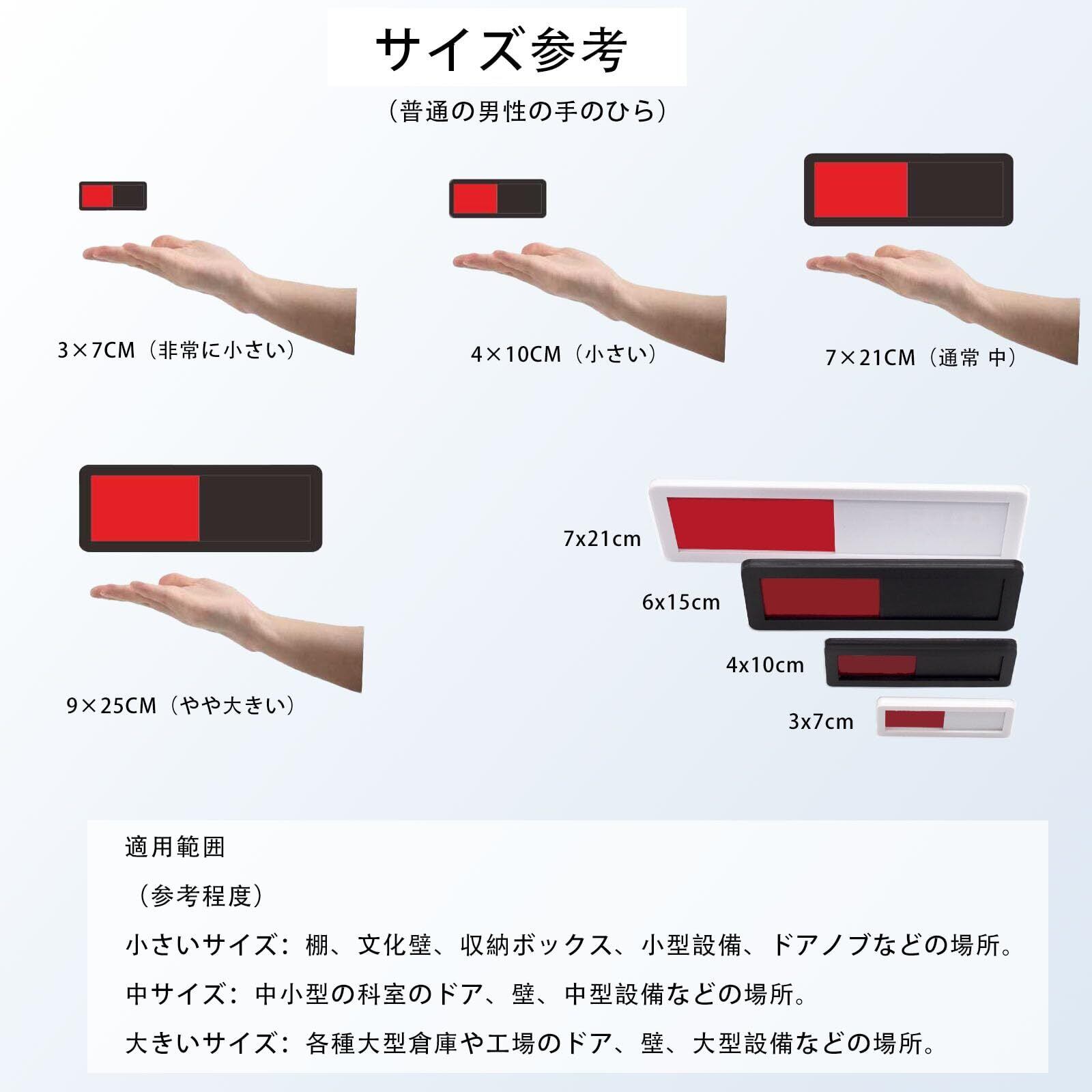 サイズ参考

（普通の男性の手のひら）

3×7CM（非常に小さい）

4×10CM（小さい）

7×21CM（通常 中）

9×25CM（やや大きい）

7x21cm

6x15cm

4x10cm

3x7cm

適用範囲

（参考程度）

小さいサイズ：棚、文化壁、収納ボックス、小型設備、ドアノブなどの場所。

中サイズ：中小型の科室のドア、壁、中型設備などの場所。

大きいサイズ：各種大型倉庫や工場のドア、壁、大型設備などの場所。