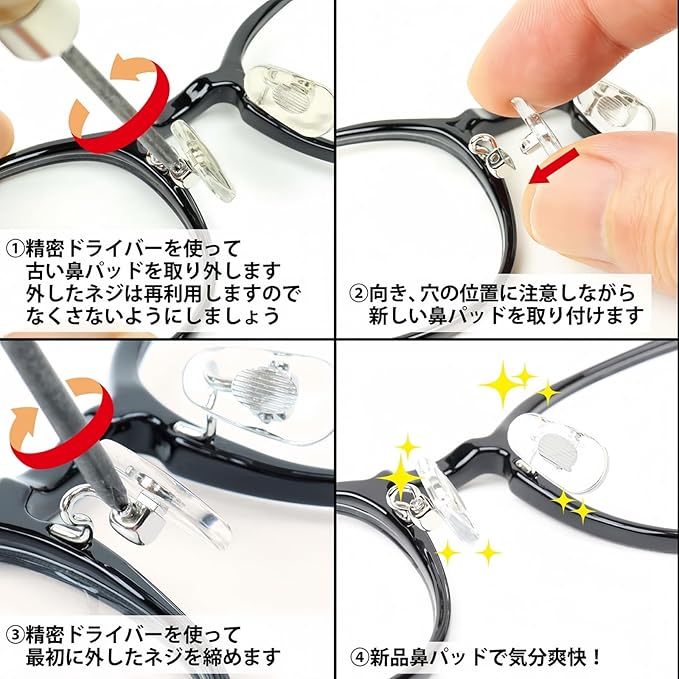 ①精密ドライバーを使って
古い鼻パッドを取り外します
外したネジは再利用しますので
なくさないようにしましょう

②向き、穴の位置に注意しながら
新しい鼻パッドを取り付けます

③精密ドライバーを使って
最初に外したネジを締めます

④新品鼻パッドで気分爽快！