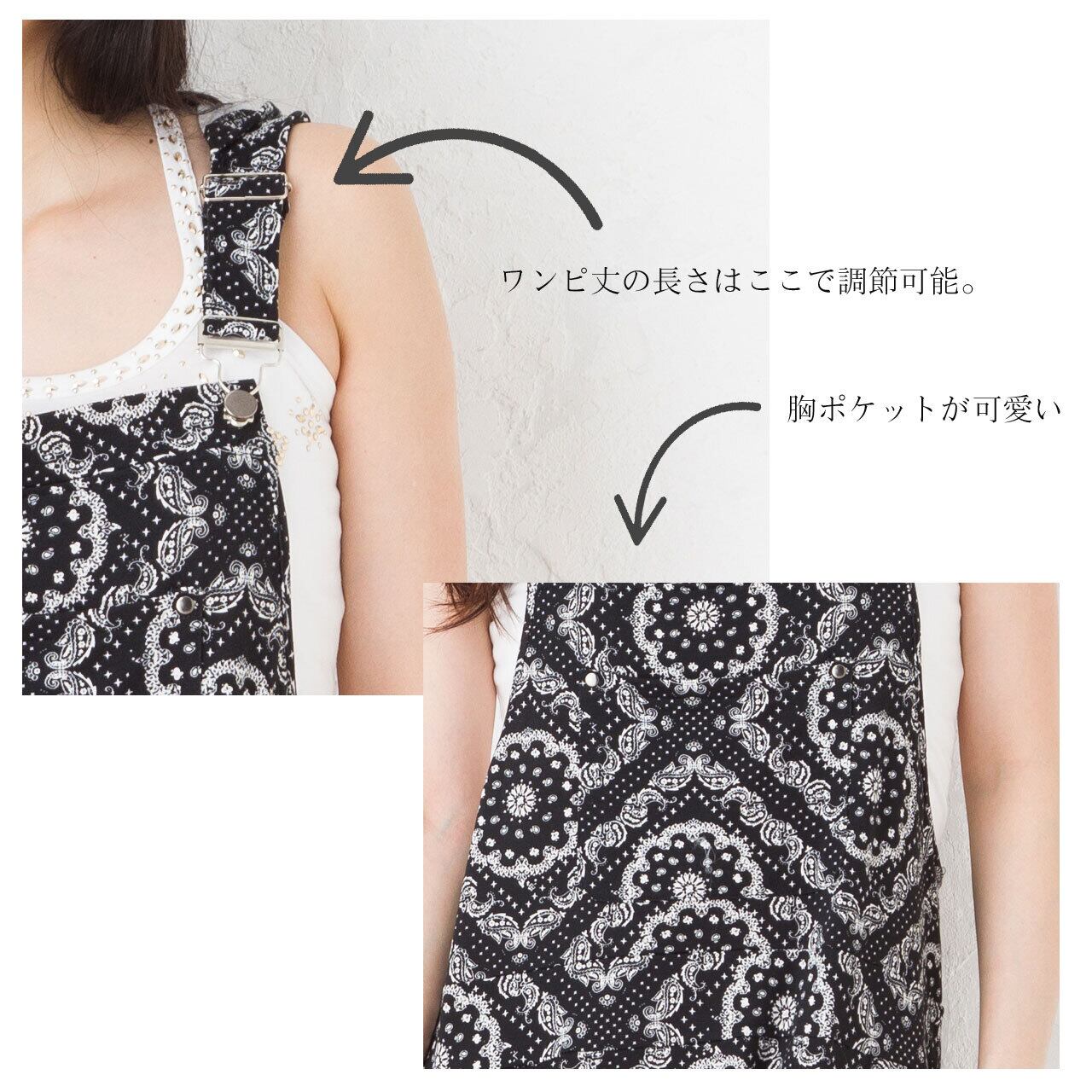 ワンピ丈の長さはここで調節可能。

胸ポケットが可愛い