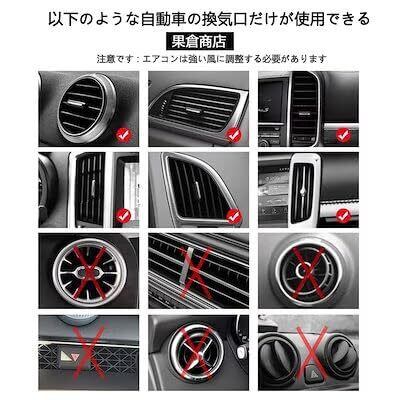 以下のような自動車の換気口だけが使用できる

果倉商店

注意です：エアコンは強い風に調整する必要があります