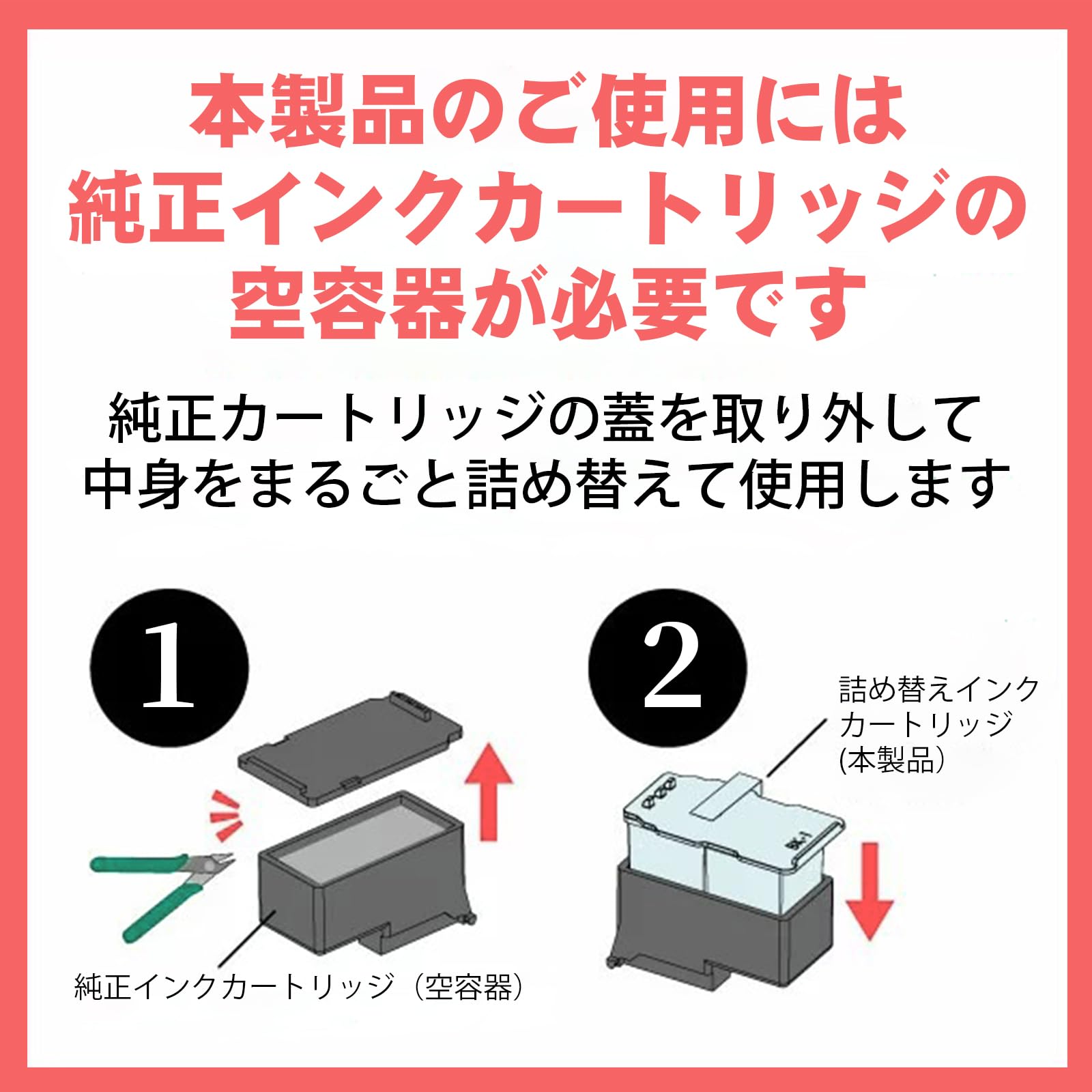 本製品のご使用には純正インクカートリッジの空容器が必要です

純正カートリッジの蓋を取り外して中身をまるごと詰め替えて使用します

1

純正インクカートリッジ（空容器）

2

詰め替えインクカートリッジ(本製品)

BK-1