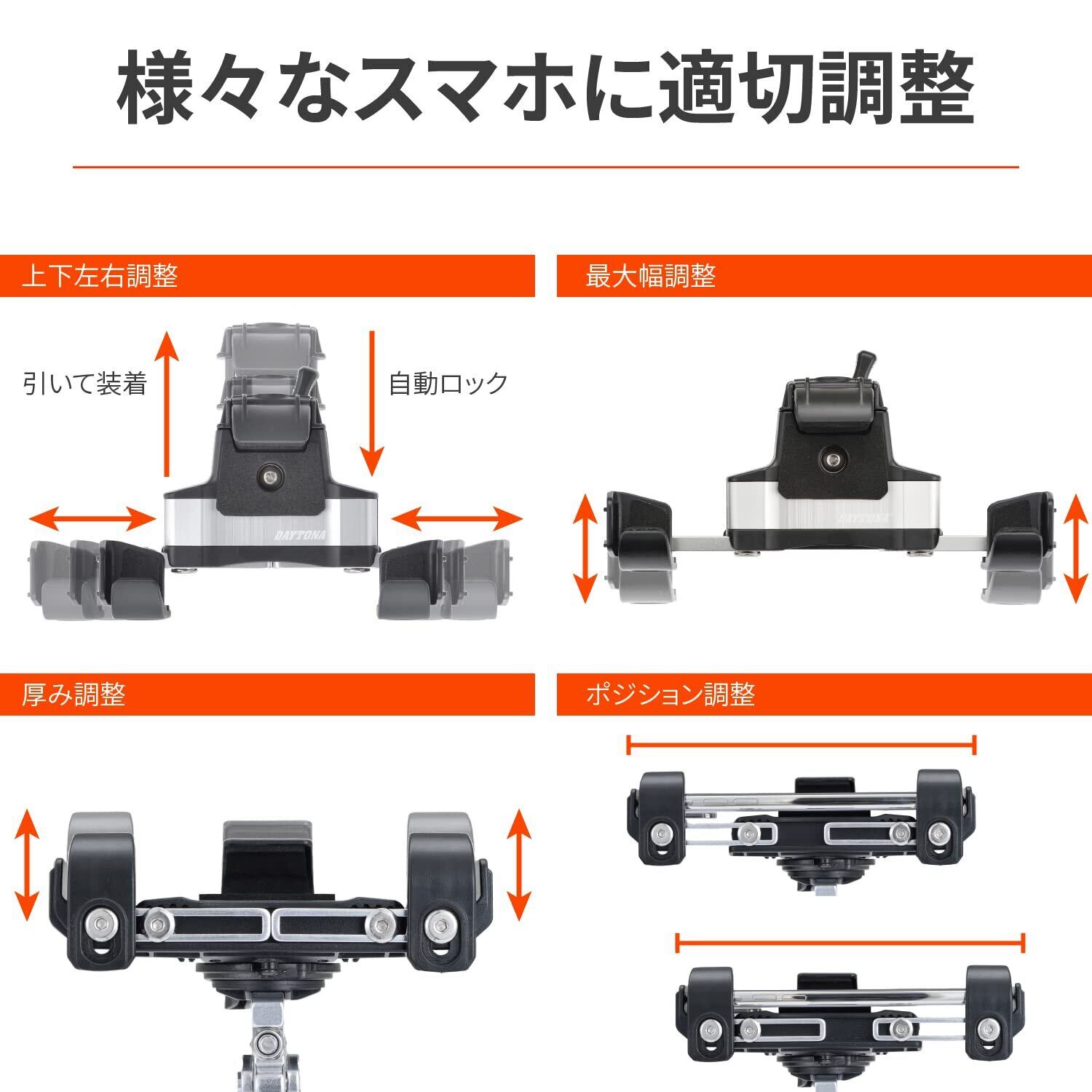 様々なスマホに適切調整

上下左右調整

引いて装着

自動ロック

DAYTONA

最大幅調整

DAYTONA

厚み調整

ポジション調整