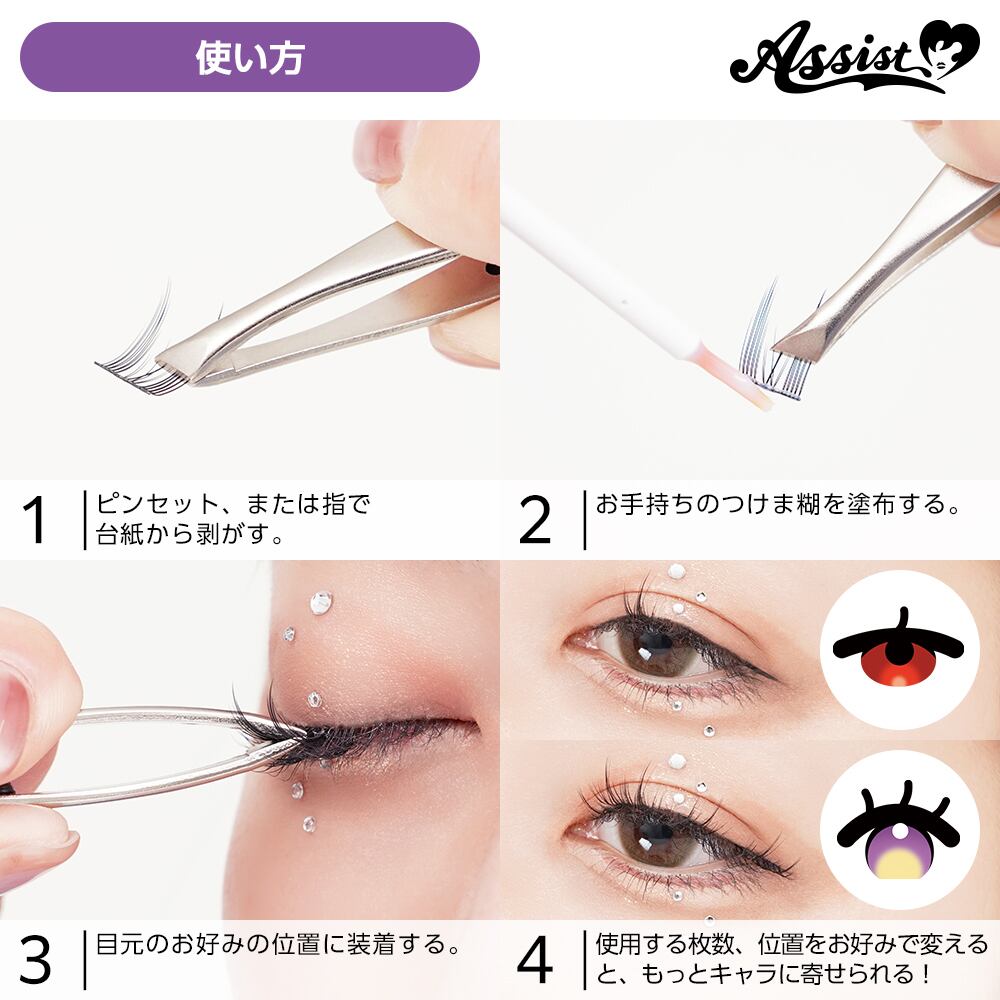 使い方

Assist

1 ピンセット、または指で台紙から剥がす。

2 お手持ちのつけま糊を塗布する。

3 目元のお好みの位置に装着する。

4 使用する枚数、位置をお好みで変えると、もっとキャラに寄せられる！