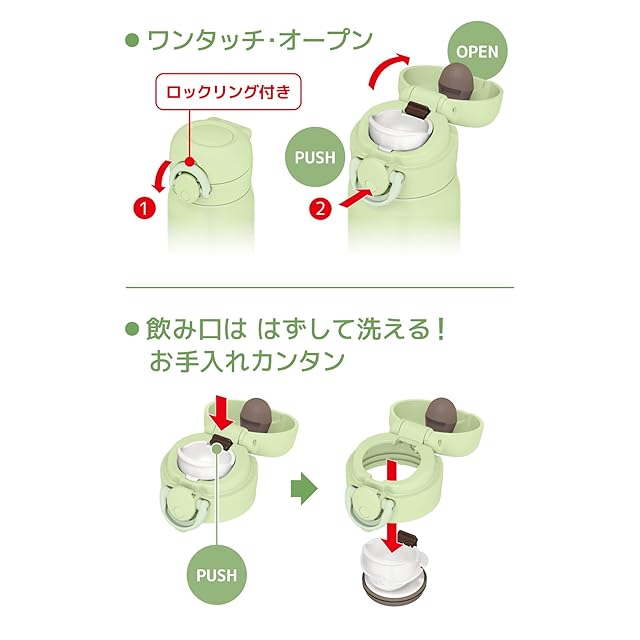 ● ワンタッチ・オープン

OPEN

ロックリング付き

PUSH

1

2

● 飲み口は はずして洗える！
お手入れカンタン

PUSH