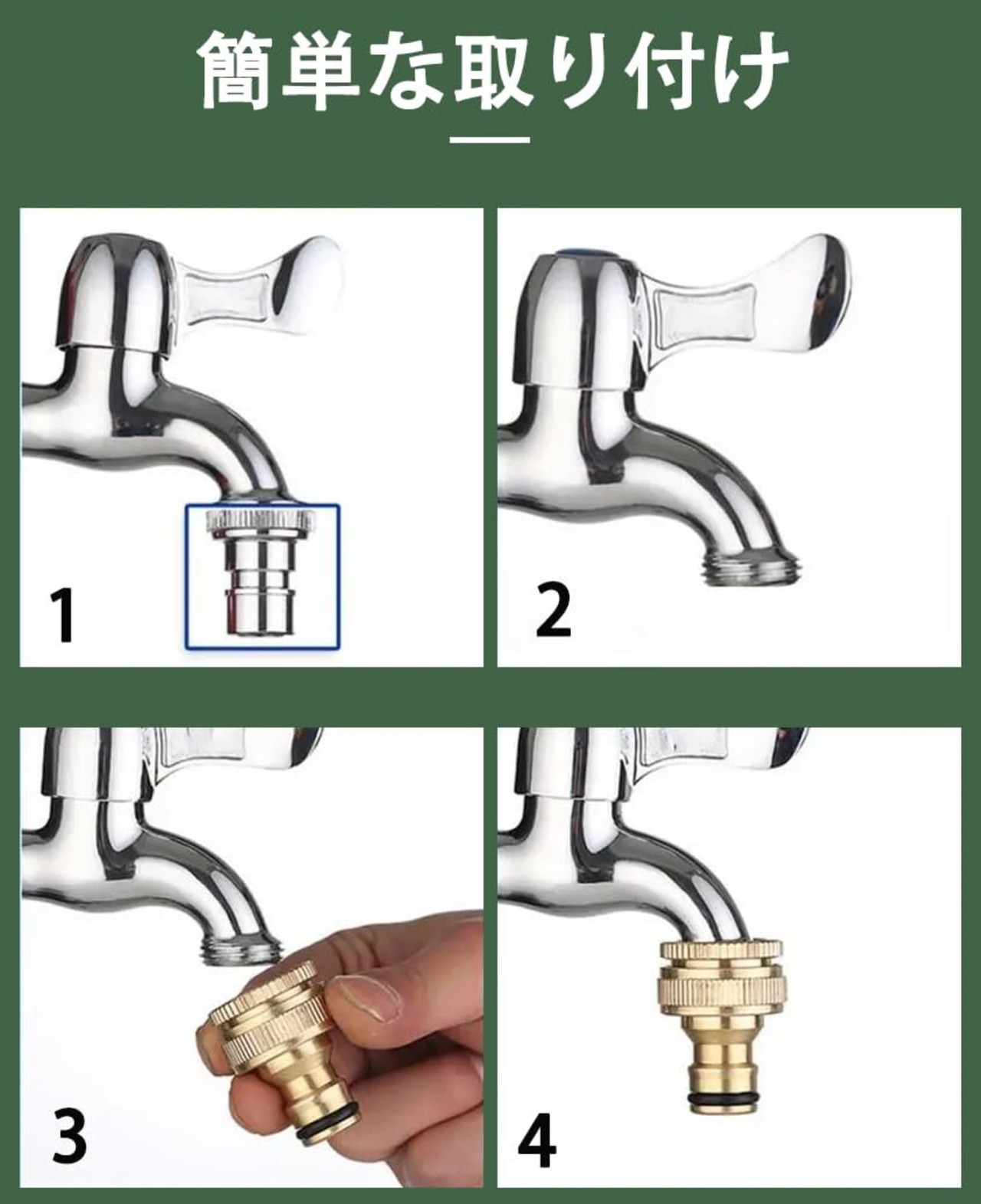 簡単な取り付け

1

2

3

4