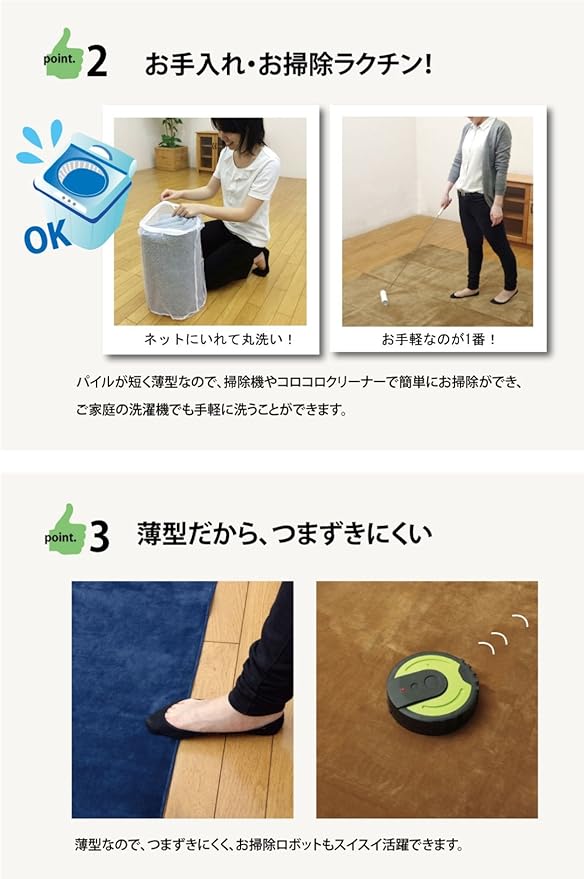 point. 2 お手入れ・お掃除ラクチン!

OK

ネットにいれて丸洗い!

お手軽なのが1番!

パイルが短く薄型なので、掃除機やコロコロクリーナーで簡単にお掃除ができ、ご家庭の洗濯機でも手軽に洗うことができます。

point. 3 薄型だから、つまずきにくい

薄型なので、つまずきにくく、お掃除ロボットもスイスイ活躍できます。