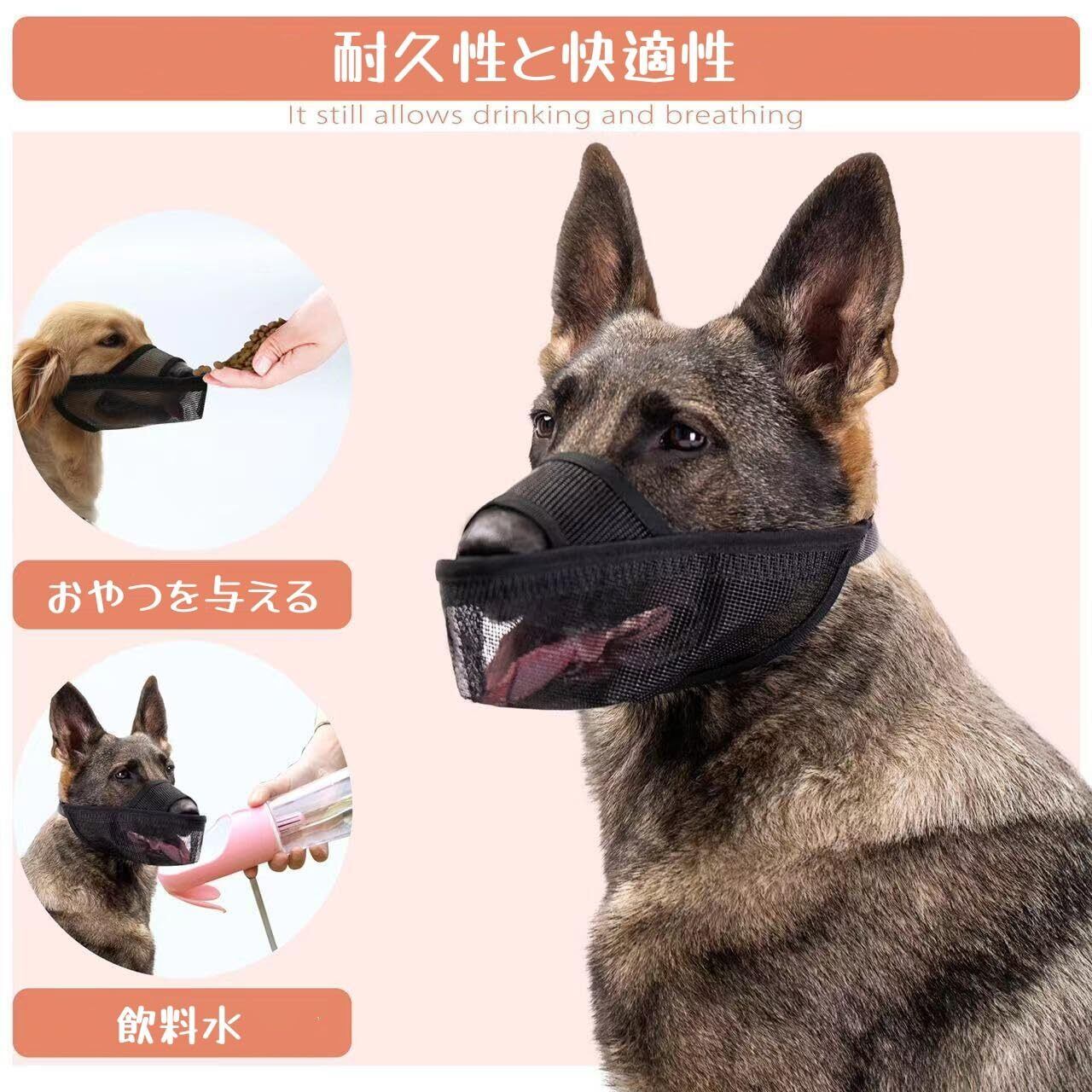 耐久性と快適性

It still allows drinking and breathing

おやつを与える

飲料水