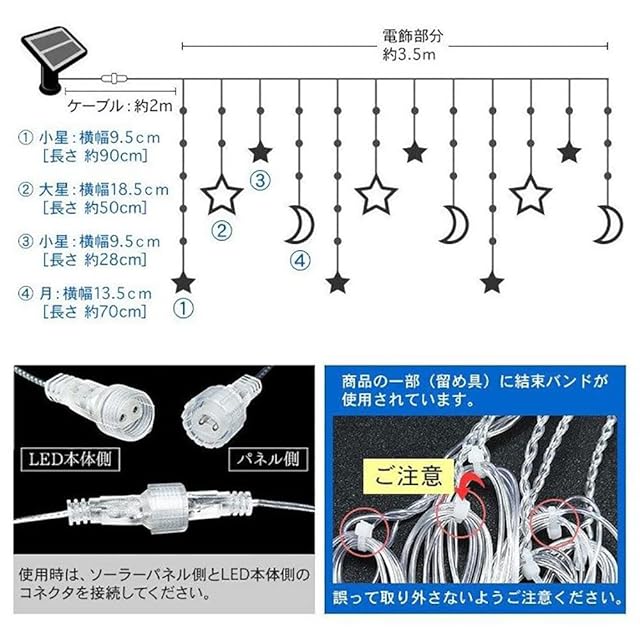 電飾部分
約3.5m

ケーブル：約2m

① 小星：横幅9.5cm
［長さ 約90cm］

② 大星：横幅18.5cm
［長さ 約50cm］

③ 小星：横幅9.5cm
［長さ 約28cm］

④ 月：横幅13.5cm
［長さ 約70cm］

③

②

④

①

LED本体側

パネル側

使用時は、ソーラーパネル側とLED本体側のコネクタを接続してください。

商品の一部（留め具）に結束バンドが使用されています。

ご注意

誤って取り外さないようご注意ください。