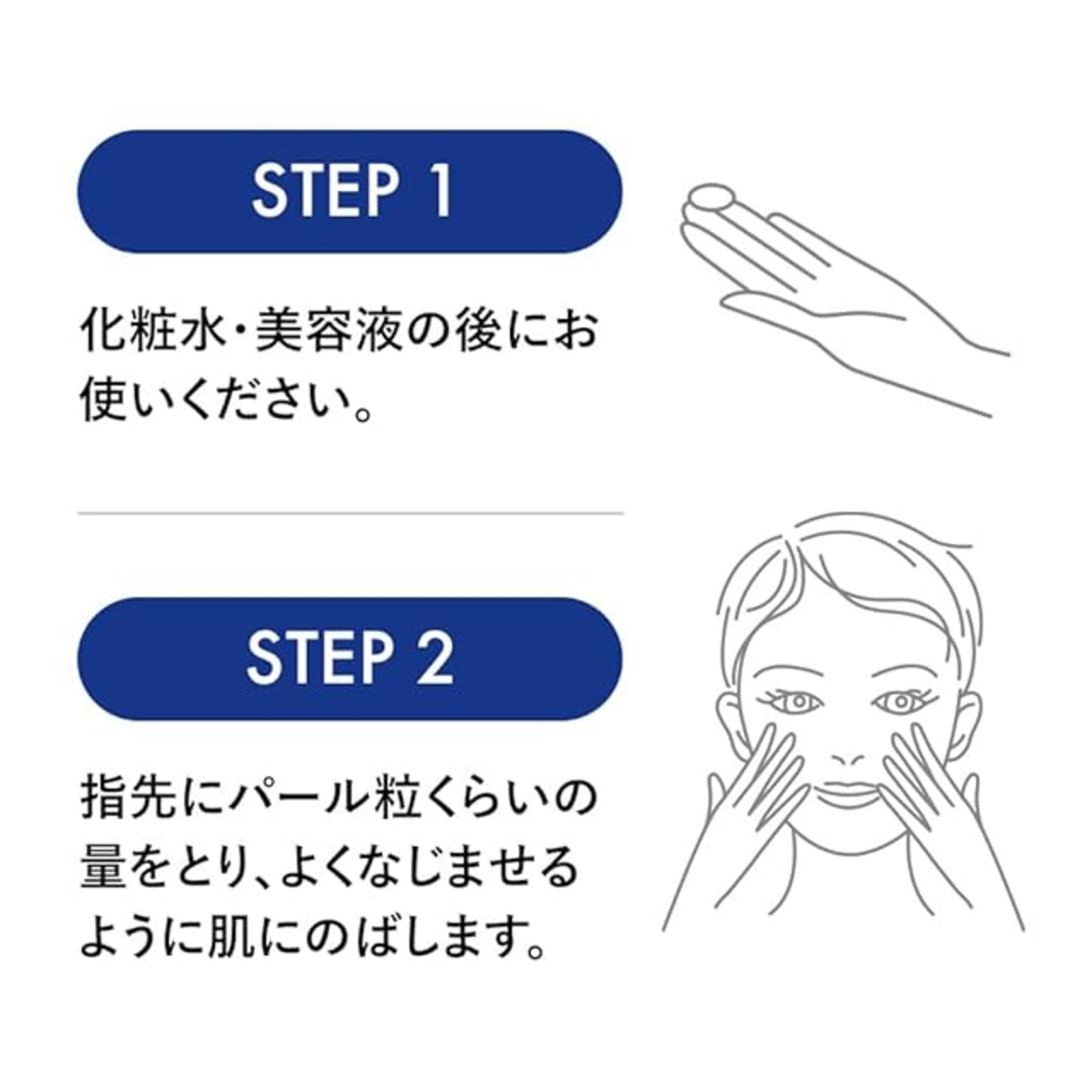 STEP 1

化粧水・美容液の後にお使いください。

STEP 2

指先にパール粒くらいの量をとり、よくなじませるように肌にのばします。