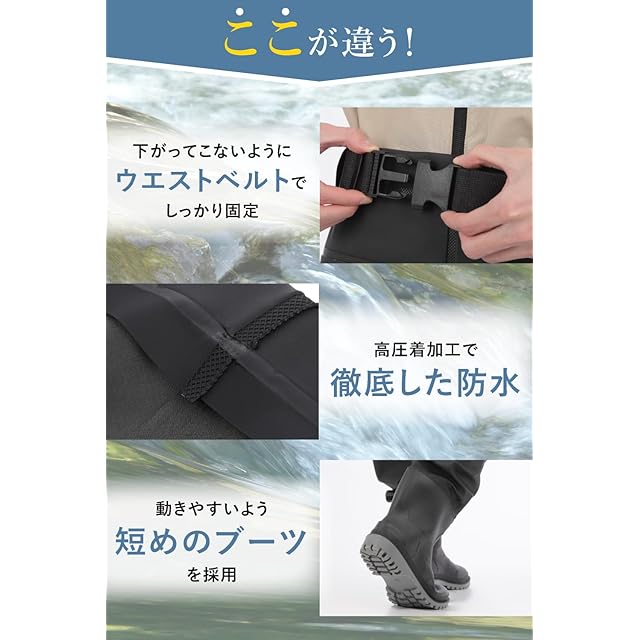 ここが違う!

下がってこないように
ウエストベルトで
しっかり固定

高圧着加工で
徹底した防水

動きやすいよう
短めのブーツ
を採用