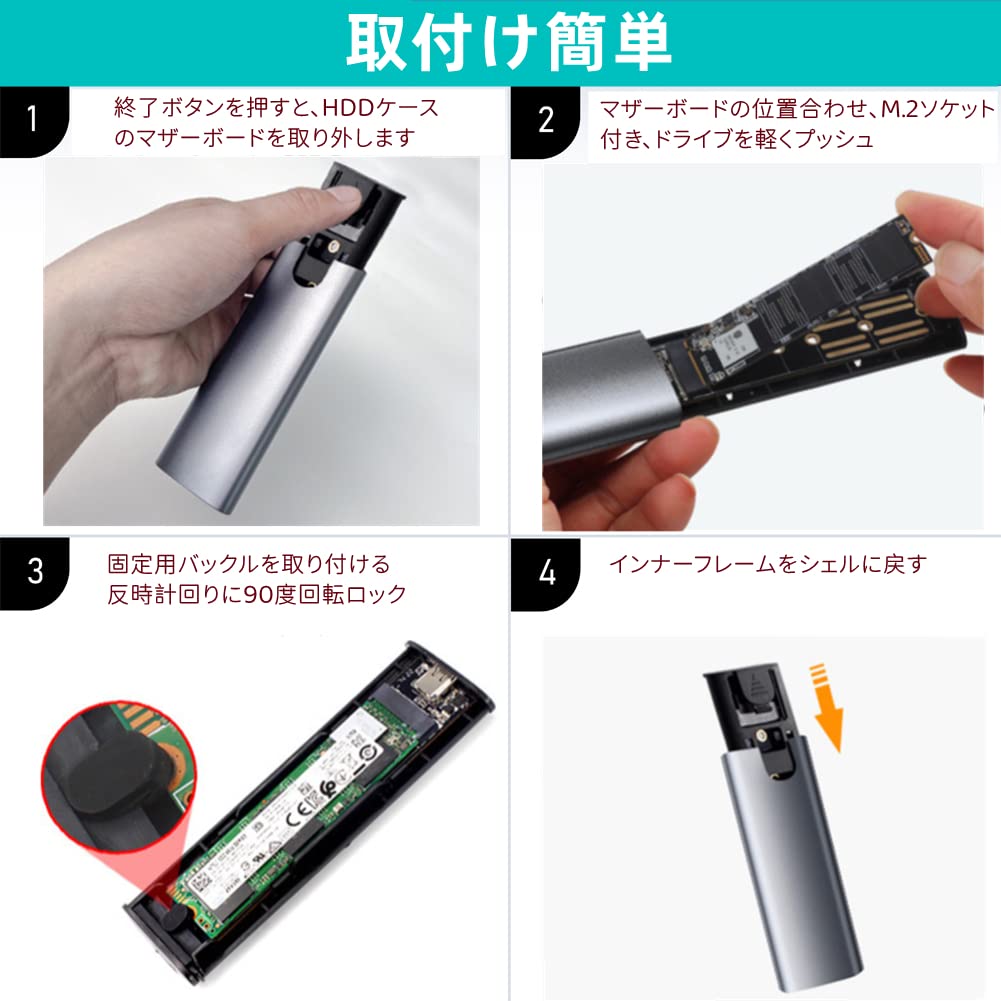 取付け簡単

1
終了ボタンを押すと、HDDケースのマザーボードを取り外します

2
マザーボードの位置合わせ、M.2ソケット付き、ドライブを軽くプッシュ

3
固定用バックルを取り付ける
反時計回りに90度回転ロック

4
インナーフレームをシェルに戻す