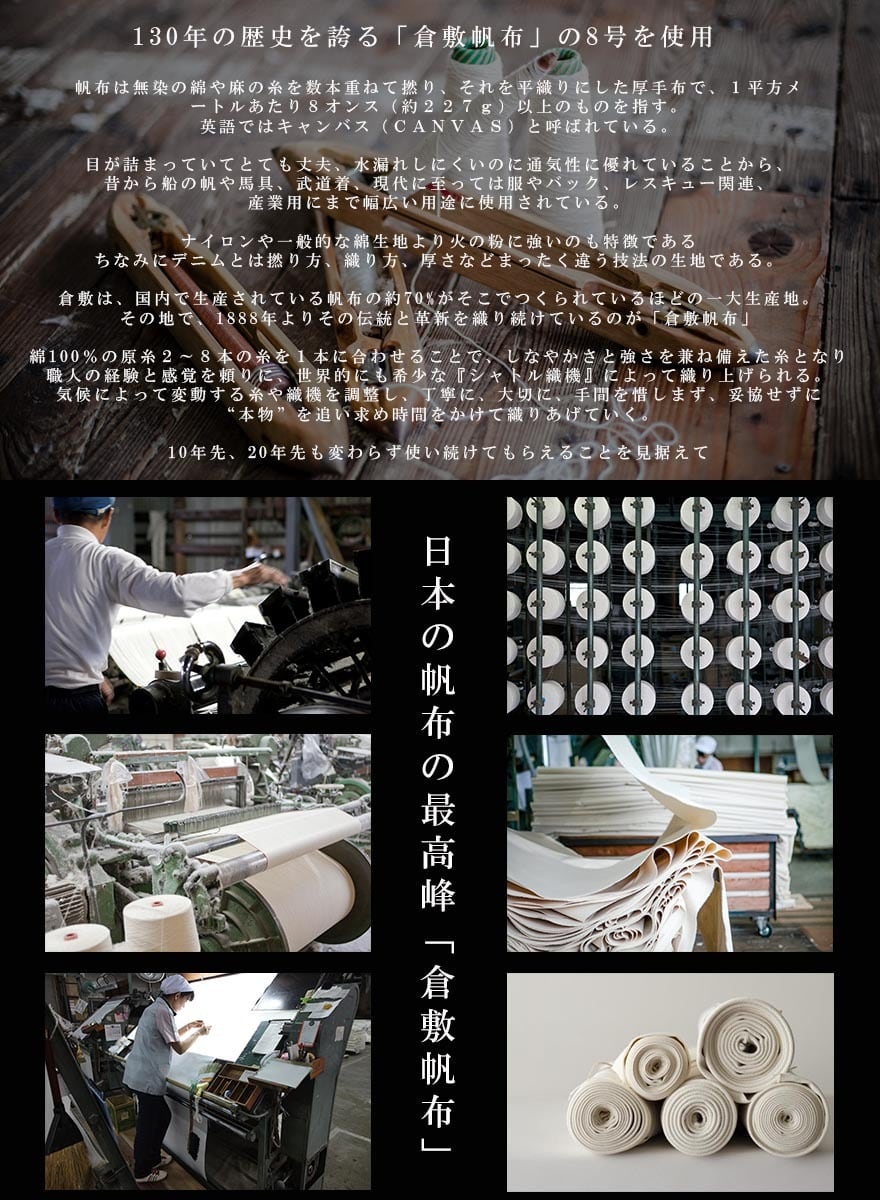 130年の歴史を誇る「倉敷帆布」の8号を使用

帆布は無染の綿や麻の糸を数本重ねて撚り、それを平織りにした厚手布で、１平方メートルあたり８オンス（約２２７ｇ）以上のものを指す。
英語ではキャンバス（ＣＡＮＶＡＳ）と呼ばれている。

目が詰まっていてとても丈夫、水漏れしにくいのに通気性に優れていることから、昔から船の帆や馬具、武道着、現代に至っては服やバック、レスキュー関連、産業用にまで幅広い用途に使用されている。

ナイロンや一般的な綿生地より火の粉に強いのも特徴である
ちなみにデニムとは撚り方、織り方、厚さなどまったく違う技法の生地である。

倉敷は、国内で生産されている帆布の約70%がそこでつくられているほどの一大生産地。
その地で、1888年よりその伝統と革新を織り続けているのが「倉敷帆布」

綿100%の原糸２～８本の糸を１本に合わせることで、しなやかさと強さを兼ね備えた糸となり
職人の経験と感覚を頼りに、世界的にも希少な『シャトル織機』によって織り上げられる。
気候によって変動する糸や織機を調整し、丁寧に、大切に、手間を惜しまず、妥協せずに
“本物”を追い求め時間をかけて織りあげていく。

10年先、20年先も変わらず使い続けてもらえることを見据えて

日本の帆布の最高峰「倉敷帆布」