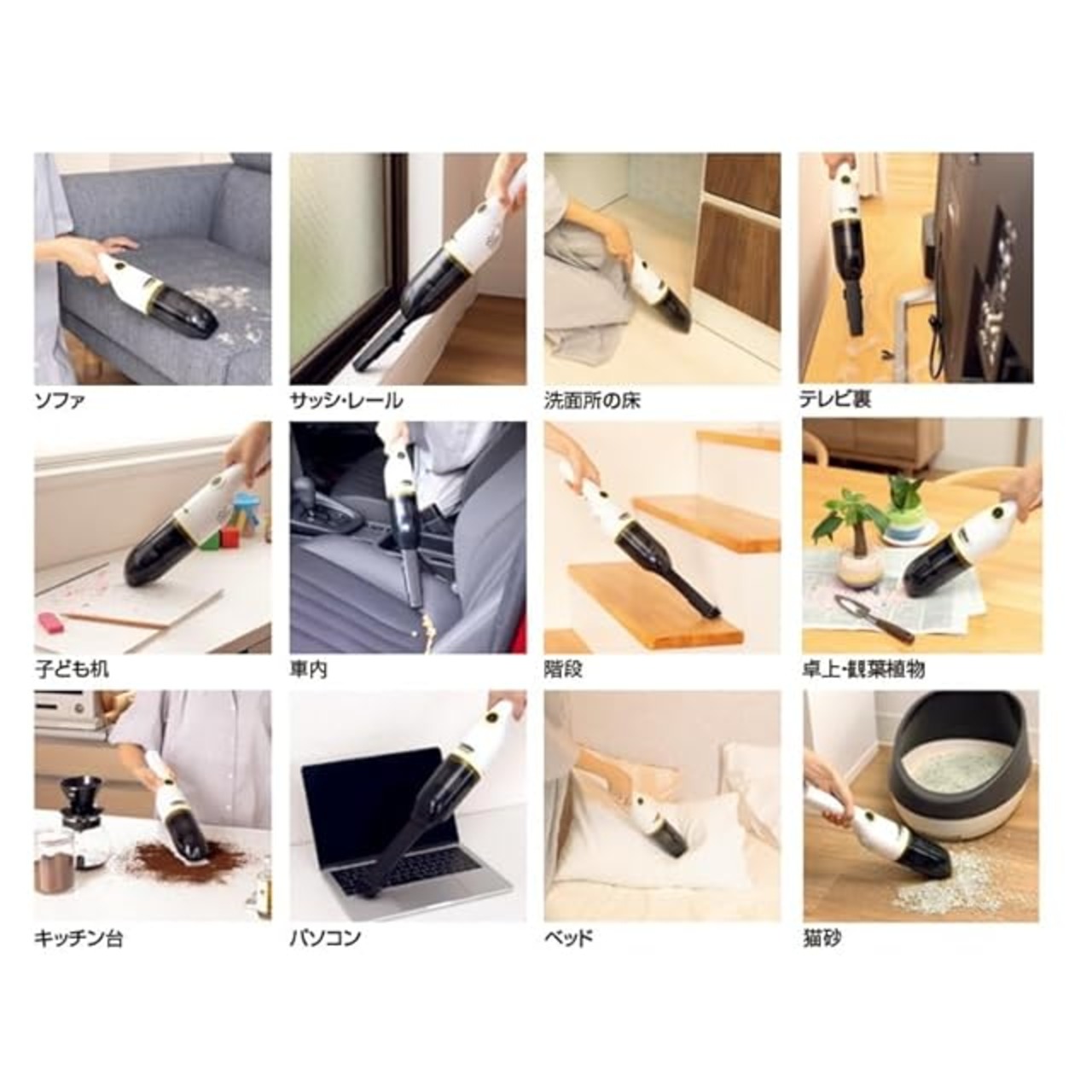 ソファ

サッシ・レール

洗面所の床

テレビ裏

子ども机

車内

階段

卓上・観葉植物

キッチン台

パソコン

ベッド

猫砂